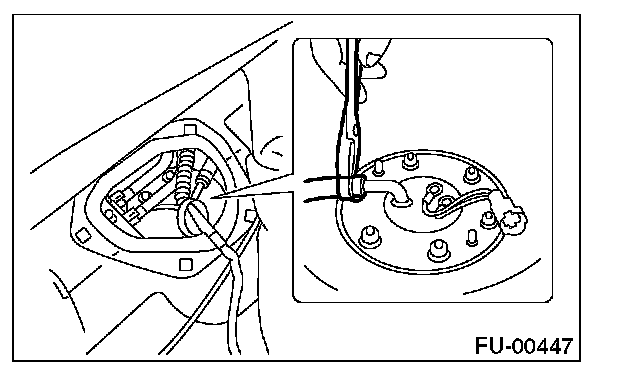 FU-00447