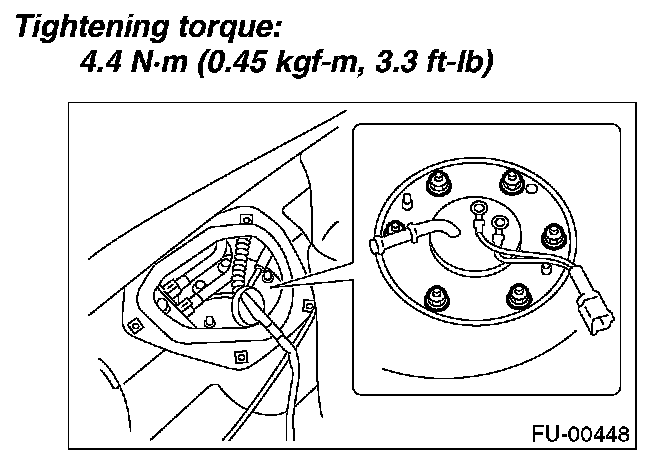 Tightening torque:
4.4 N·m (0.45 kgf-m, 3.3 ft-lb)

FU-00448