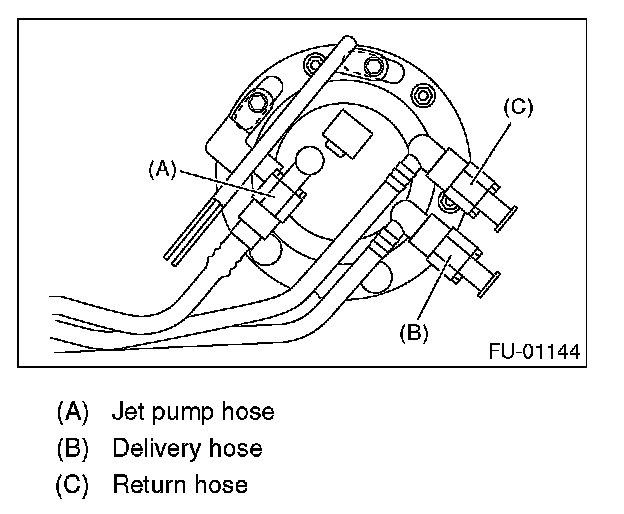 (C)

(A)

(B)

FU-01144

(A) Jet pump hose
(B) Delivery hose
(C) Return hose