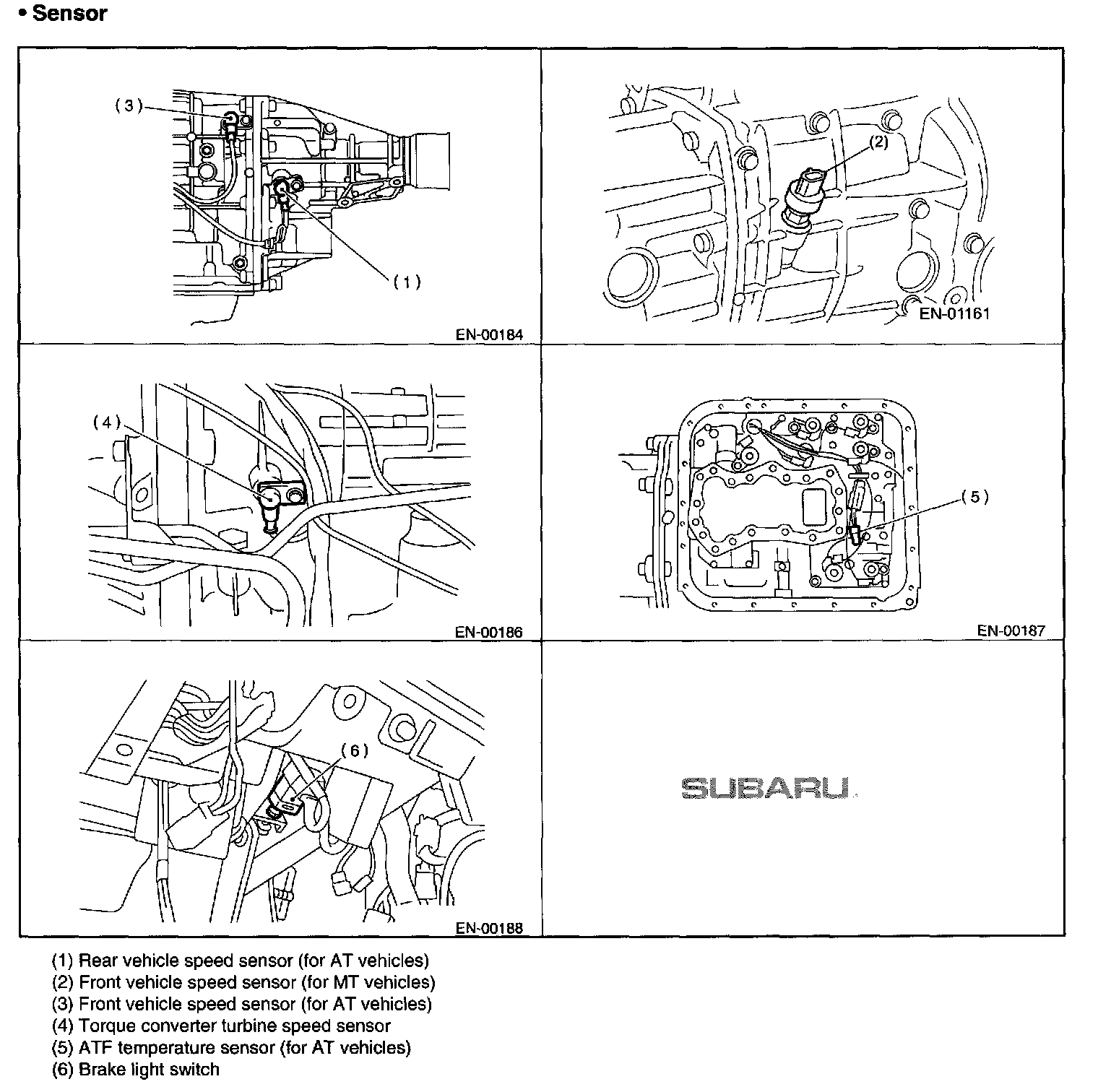 • Sensor

(3)

(1)

EN-00184

(2)

EN-01161

(4)

EN-00186

(5)

EN-00187

(6)

EN-00188

SUBARU

(1) Rear vehicle speed sensor (for AT vehicles)
(2) Front vehicle speed sensor (for MT vehicles)
(3) Front vehicle speed sensor (for AT vehicles)
(4) Torque converter turbine speed sensor
(5) ATF temperature sensor (for AT vehicles)
(6) Brake light switch