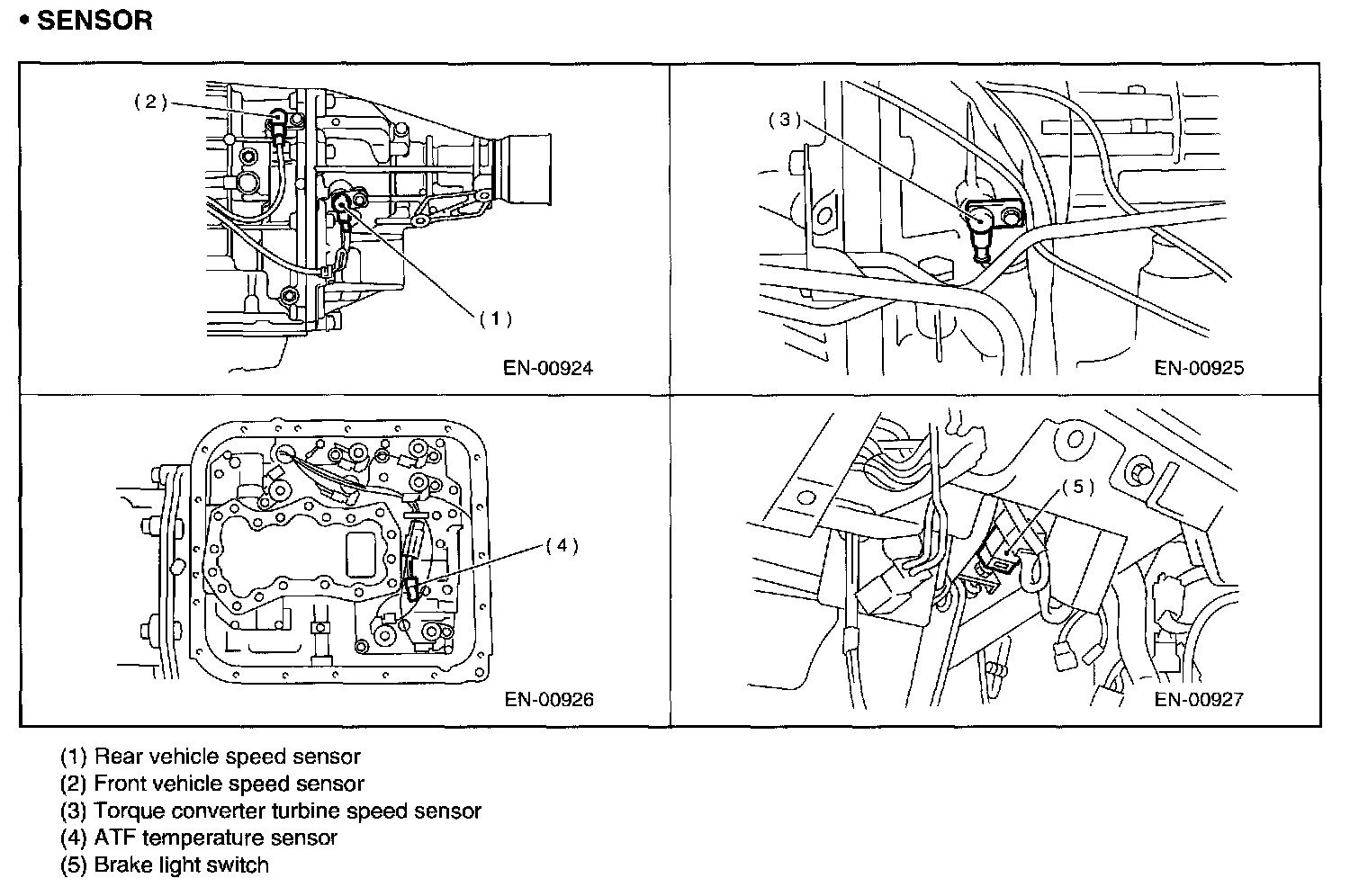 • SENSOR

(2)

(1)

EN-00924

(3)

EN-00925

(4)

EN-00926

(5)

EN-00927

(1) Rear vehicle speed sensor
(2) Front vehicle speed sensor
(3) Torque converter turbine speed sensor
(4) ATF temperature sensor
(5) Brake light switch