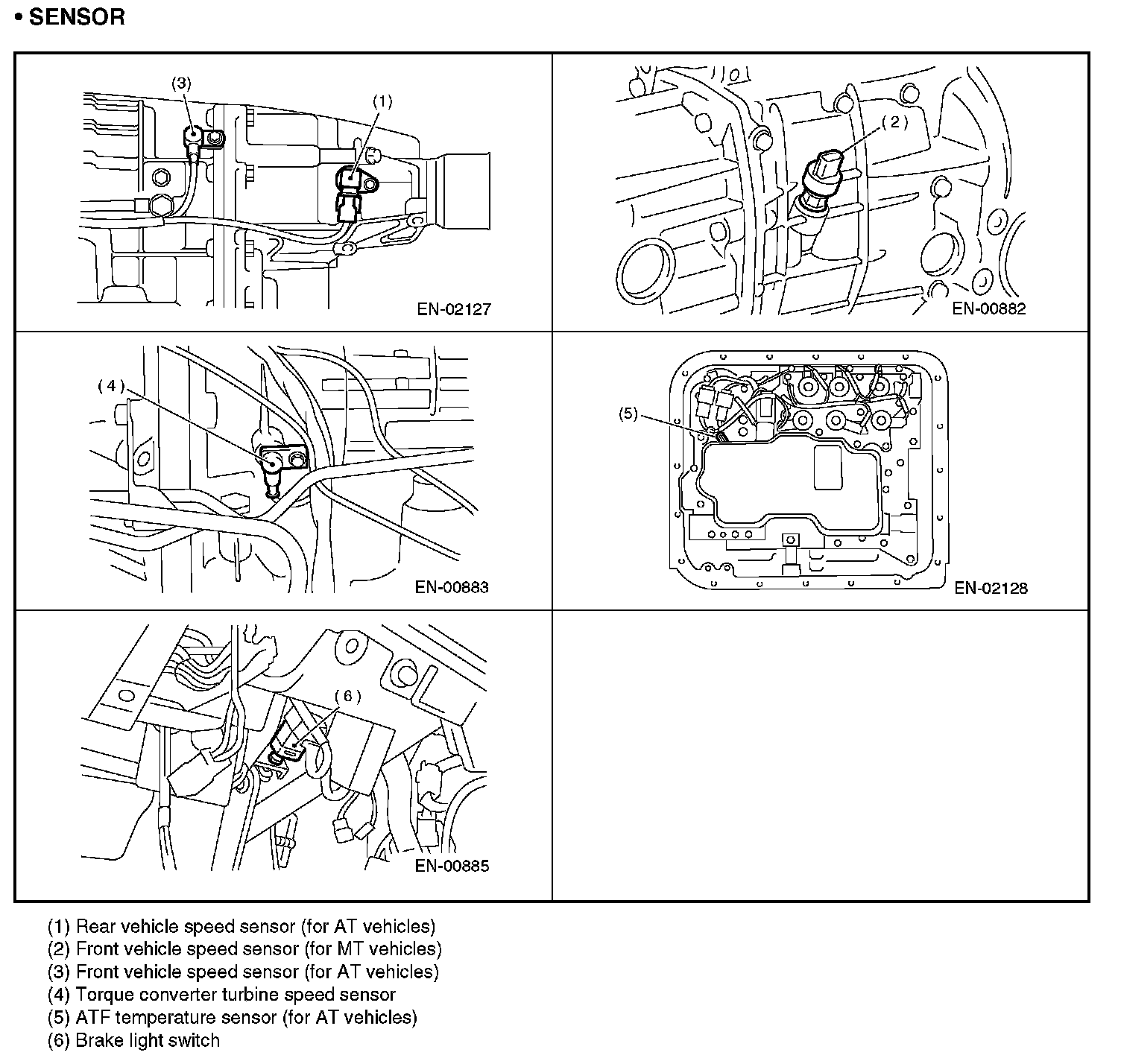 • SENSOR

(3)
(1)
EN-02127

(2)
EN-00882

(4)
EN-00883

(5)
EN-02128

(6)
EN-00885

(1) Rear vehicle speed sensor (for AT vehicles)
(2) Front vehicle speed sensor (for MT vehicles)
(3) Front vehicle speed sensor (for AT vehicles)
(4) Torque converter turbine speed sensor
(5) ATF temperature sensor (for AT vehicles)
(6) Brake light switch