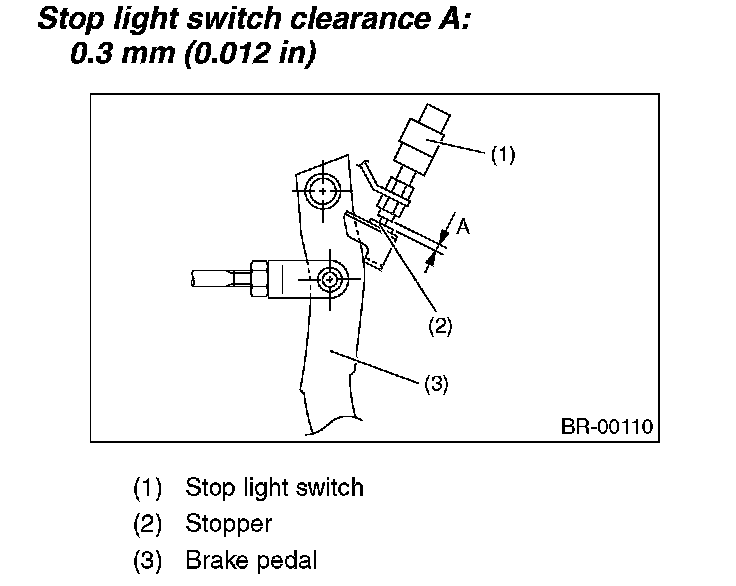 Stop light switch clearance A:
0.3 mm (0.012 in)

(1)
A
(2)
(3)
BR-00110

(1) Stop light switch
(2) Stopper
(3) Brake pedal