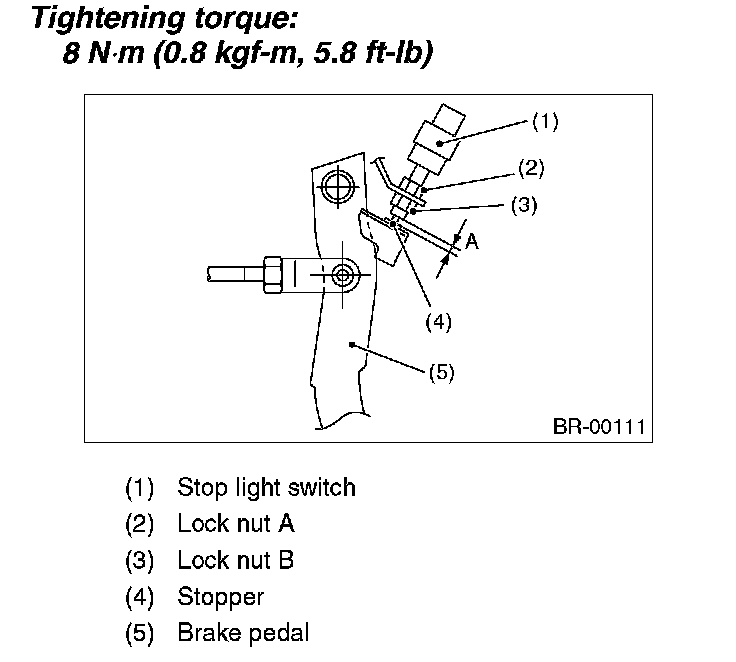 Tightening torque:
8 N·m (0.8 kgf-m, 5.8 ft-lb)

(1)
(2)
(3)
A
(4)
(5)
BR-00111

(1) Stop light switch
(2) Lock nut A
(3) Lock nut B
(4) Stopper
(5) Brake pedal