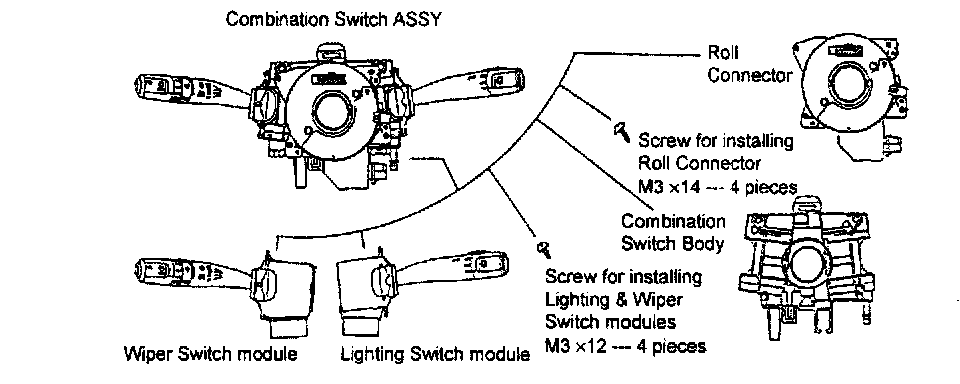 Combination Switch ASSY

Roll Connector

Screw for installing Roll Connector M3 ×14 --- 4 pieces

Combination Switch Body

Screw for installing Lighting & Wiper Switch modules M3 ×12 --- 4 pieces

Wiper Switch module

Lighting Switch module