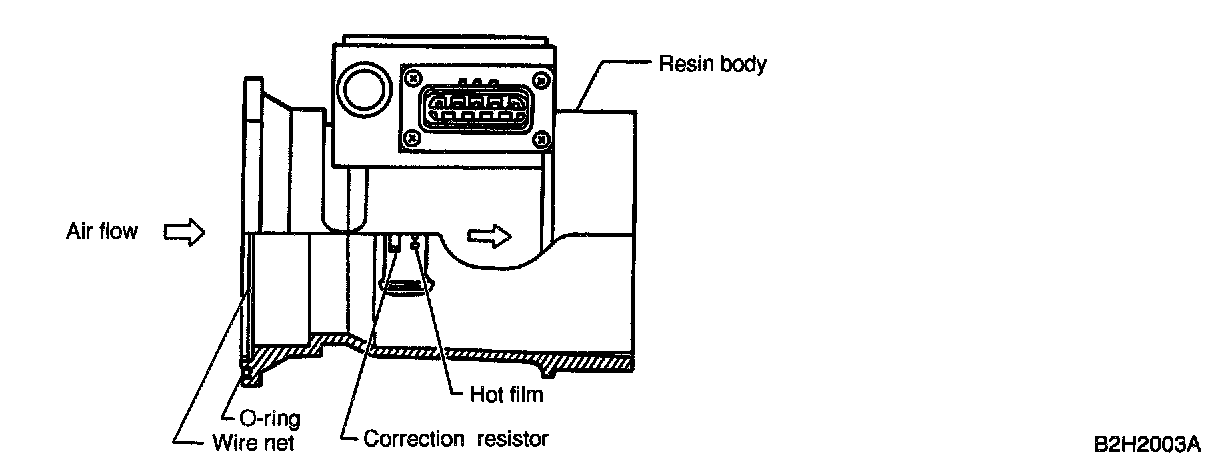 Resin body

Air flow

Hot film

O-ring

Wire net

Correction resistor

B2H2003A