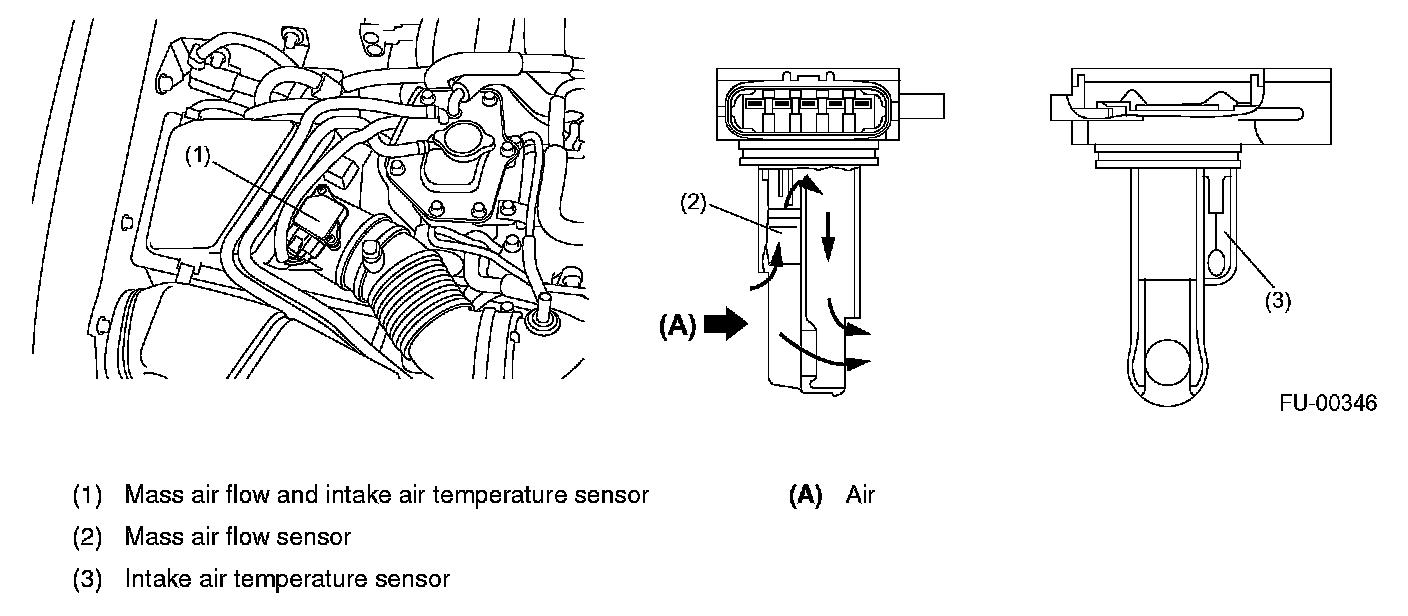 (1)

(2)

(A)

(3)

FU-00346

(1) Mass air flow and intake air temperature sensor

(2) Mass air flow sensor

(3) Intake air temperature sensor

(A) Air