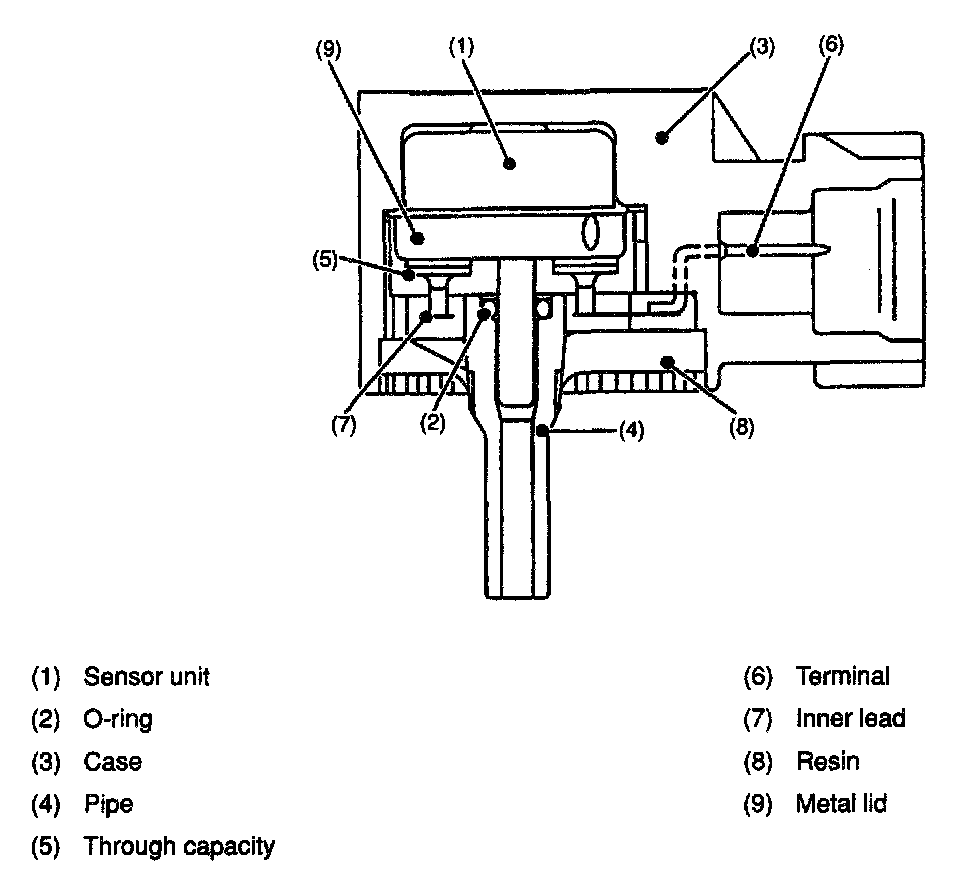 (9) (1) (3) (6)

(5)

(7) (2) (4) (8)

(1) Sensor unit
(2) O-ring
(3) Case
(4) Pipe
(5) Through capacity

(6) Terminal
(7) Inner lead
(8) Resin
(9) Metal lid