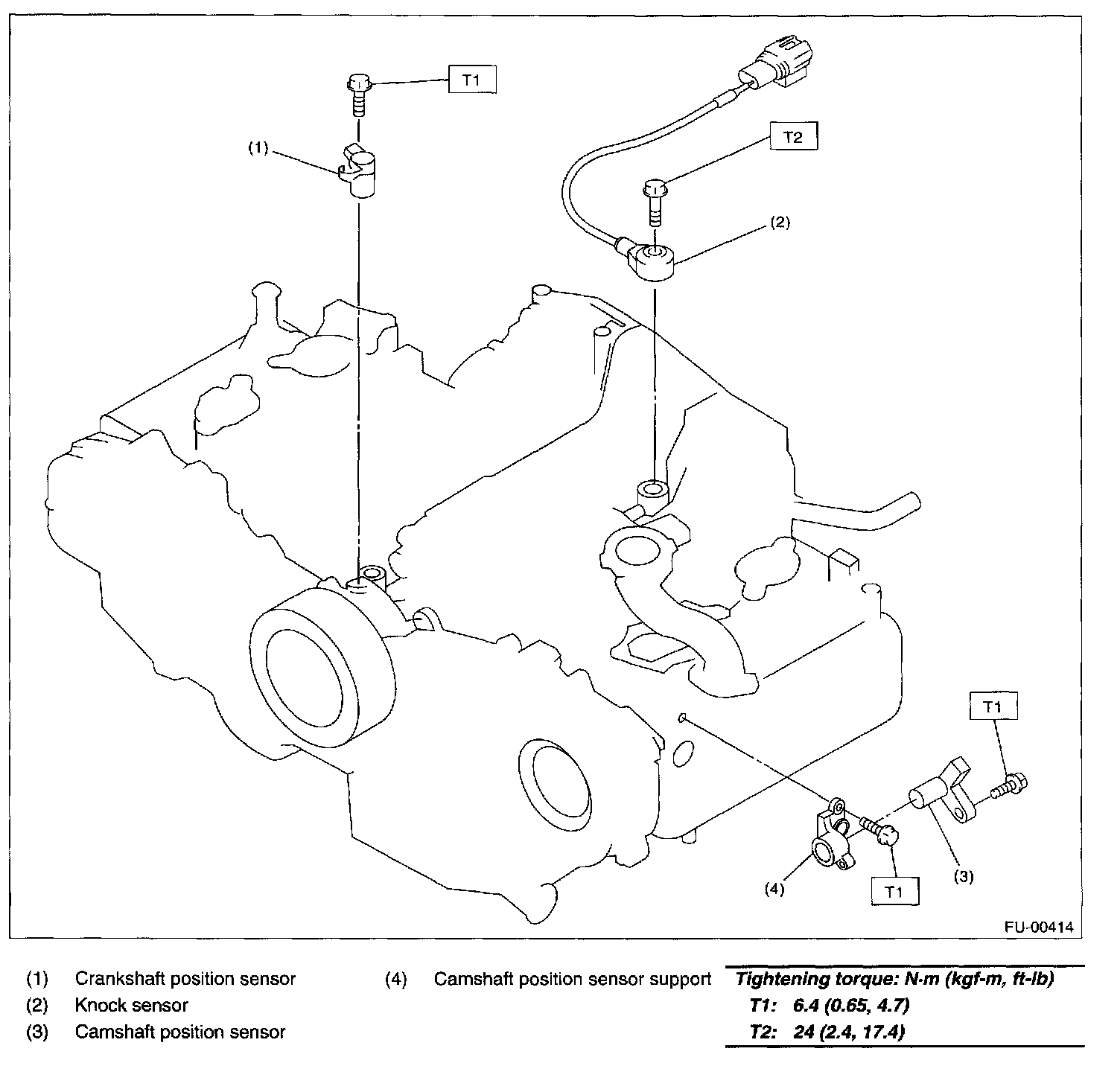 T1

(1)

T2

(2)

T1

(3)

(4)

T1

FU-00414

(1) Crankshaft position sensor
(2) Knock sensor
(3) Camshaft position sensor

(4) Camshaft position sensor support

Tightening torque: N·m (kgf-m, ft-lb)
T1: 6.4 (0.65, 4.7)
T2: 24 (2.4, 17.4)