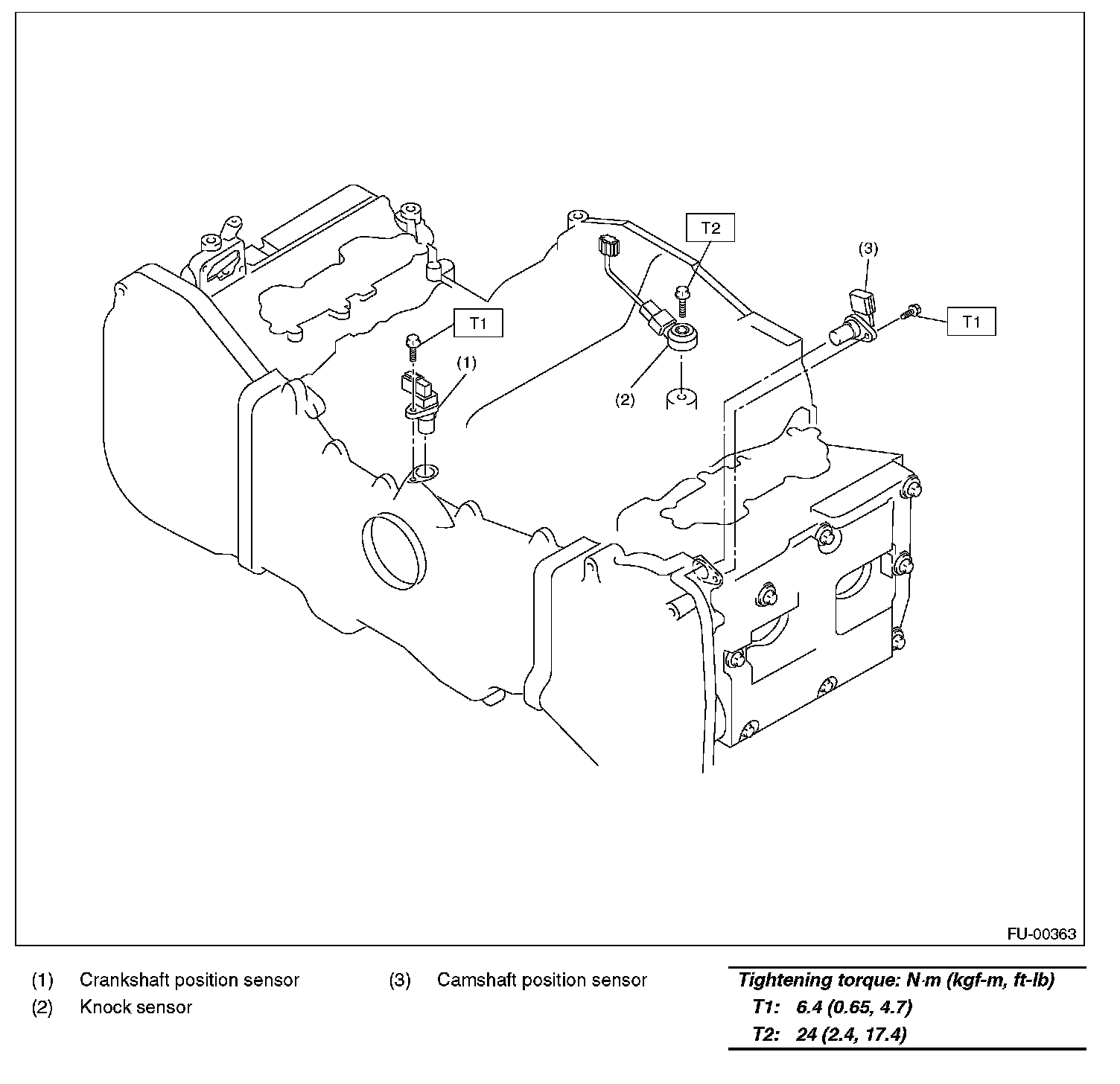 T2

(3)

T1

T1

(1)

(2)

FU-00363

(1) Crankshaft position sensor
(2) Knock sensor

(3) Camshaft position sensor

Tightening torque: N·m (kgf-m, ft-lb)
T1: 6.4 (0.65, 4.7)
T2: 24 (2.4, 17.4)