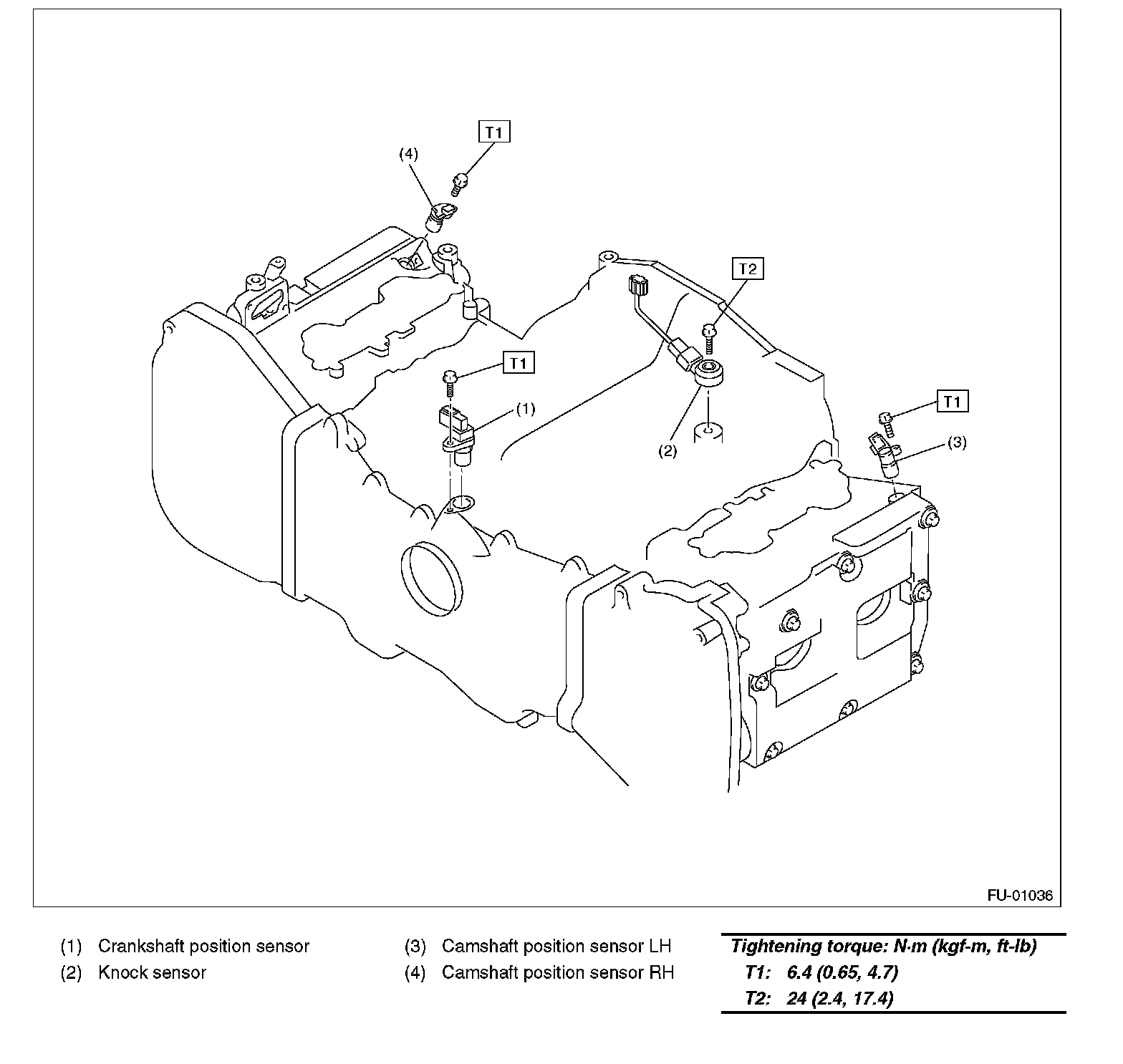 T1
(4)
T2
T1
(1)
(2)
T1
(3)
FU-01036

(1) Crankshaft position sensor
(2) Knock sensor

(3) Camshaft position sensor LH
(4) Camshaft position sensor RH

Tightening torque: N·m (kgf-m, ft-lb)
T1: 6.4 (0.65, 4.7)
T2: 24 (2.4, 17.4)