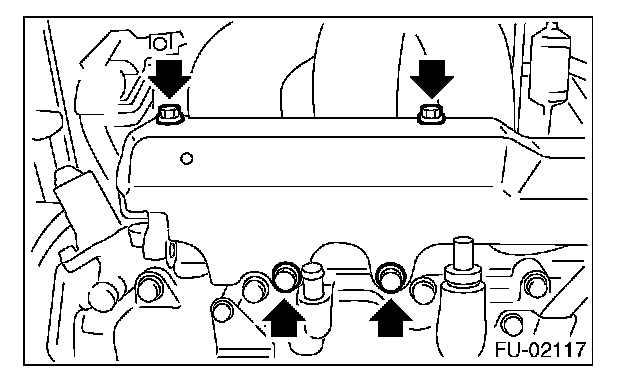 FU-02117