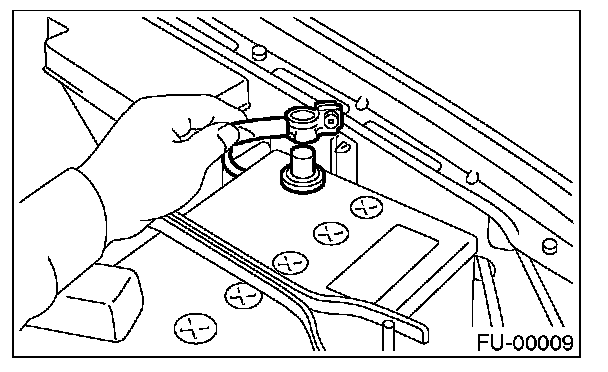 FU-00009