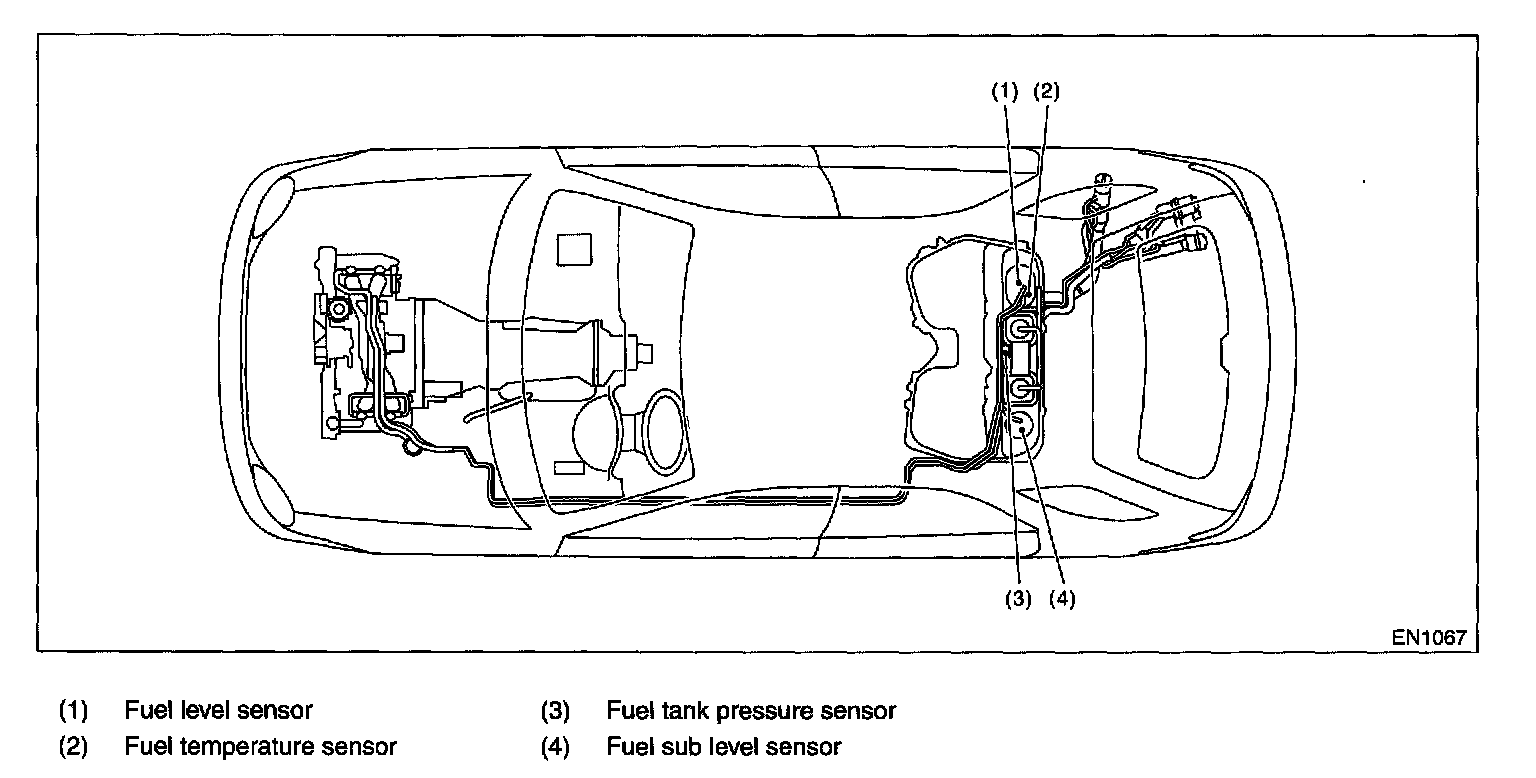 (1) (2)

(3) (4)

EN1067

(1) Fuel level sensor
(2) Fuel temperature sensor
(3) Fuel tank pressure sensor
(4) Fuel sub level sensor