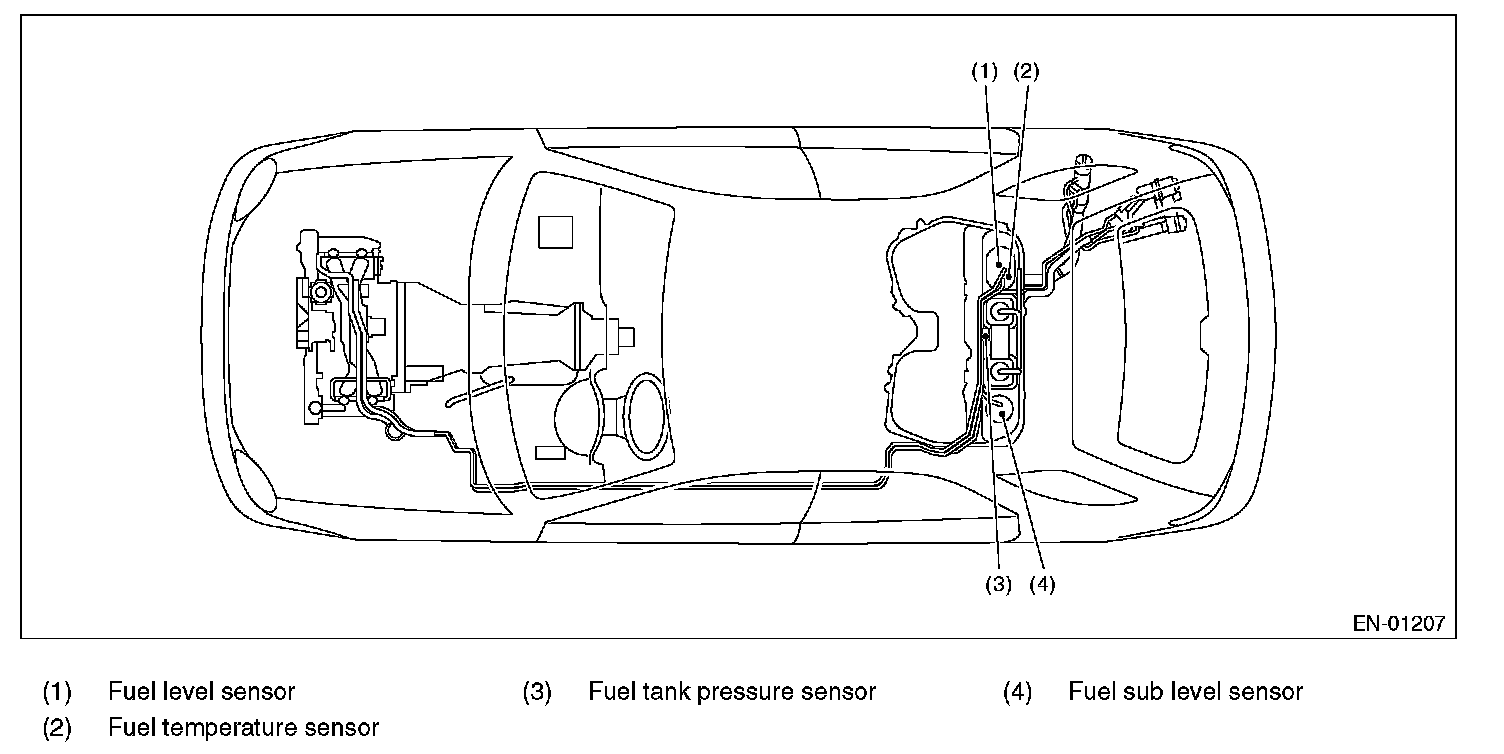 (1) (2)

(3) (4)

EN-01207

(1) Fuel level sensor
(2) Fuel temperature sensor

(3) Fuel tank pressure sensor

(4) Fuel sub level sensor