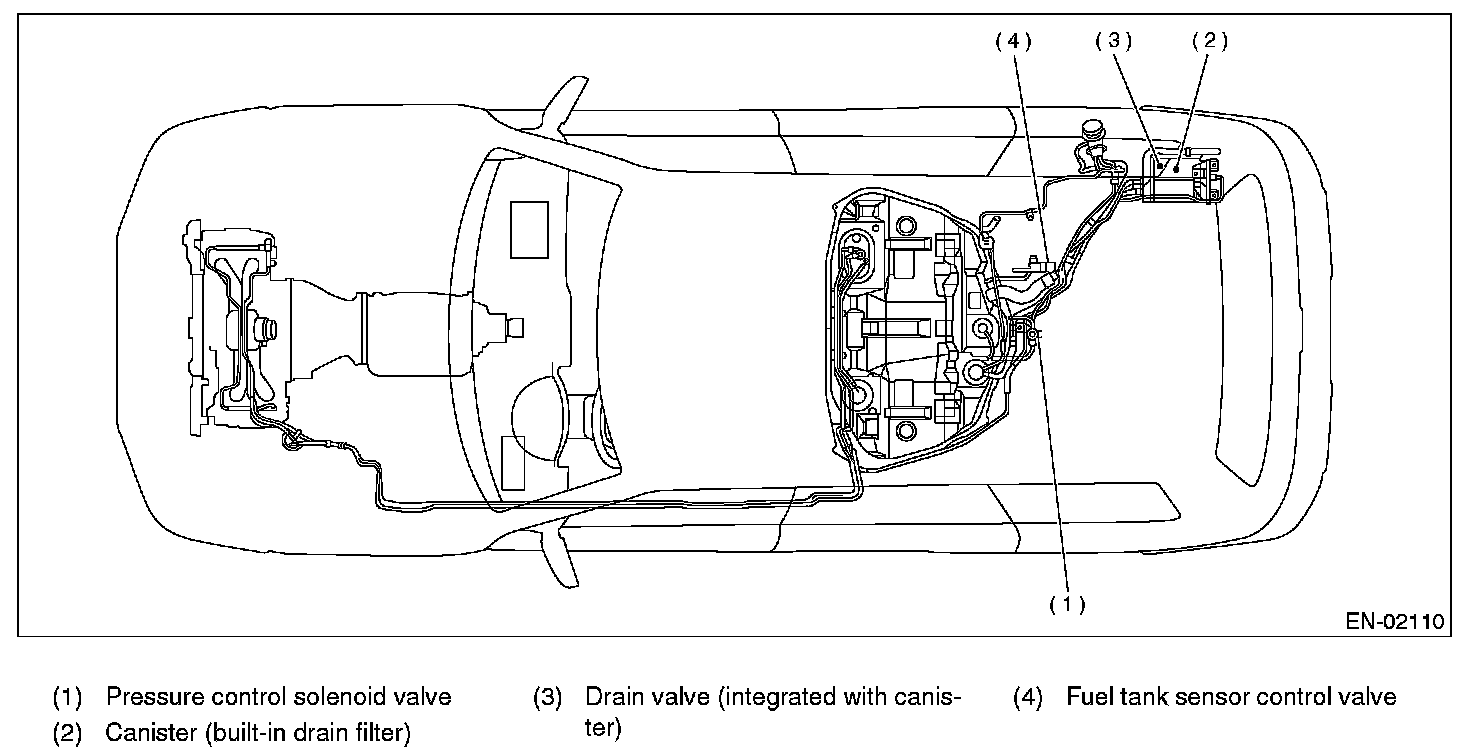 (4) (3) (2)

(1)

EN-02110

(1) Pressure control solenoid valve
(2) Canister (built-in drain filter)

(3) Drain valve (integrated with canister)

(4) Fuel tank sensor control valve