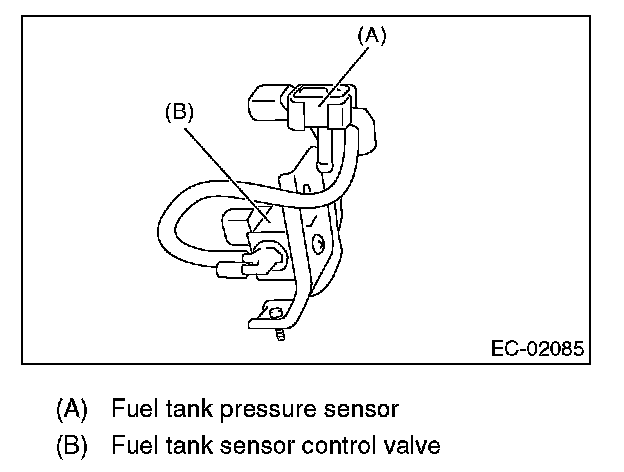 (A)

(B)

EC-02085

(A) Fuel tank pressure sensor
(B) Fuel tank sensor control valve