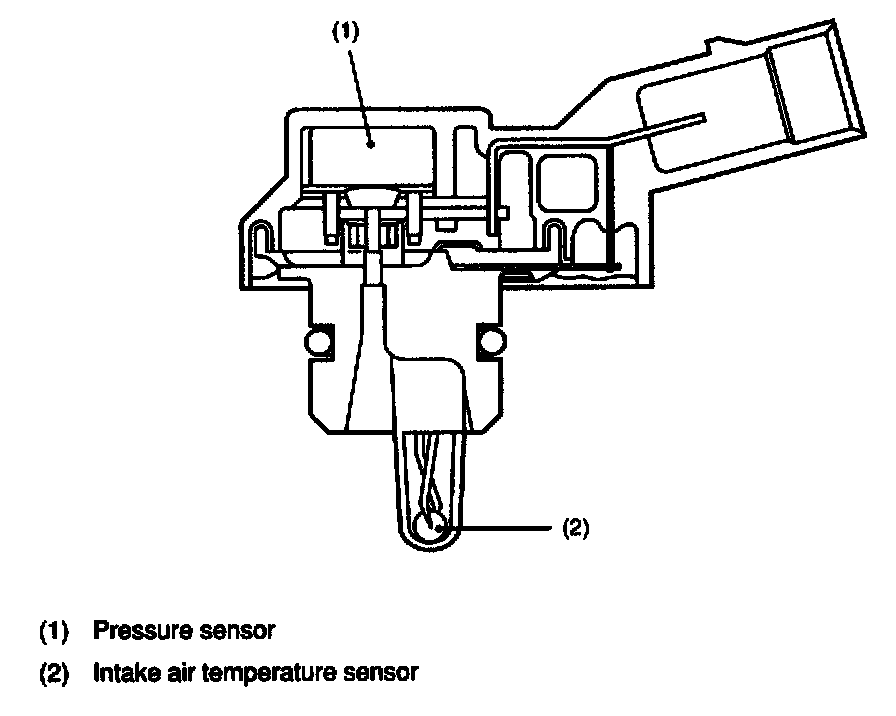 (1)

(2)

(1) Pressure sensor

(2) Intake air temperature sensor