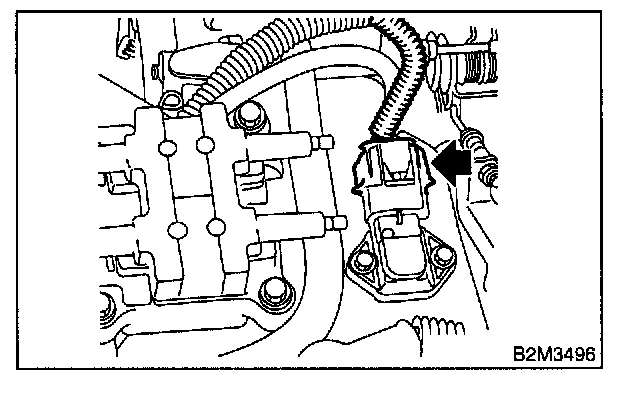 B2M3496