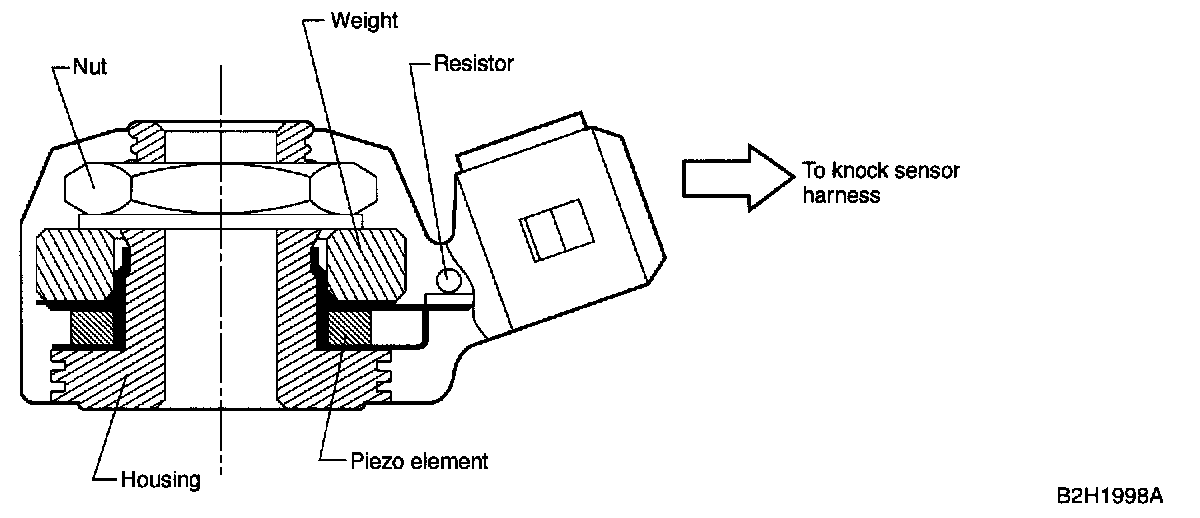 Weight

Nut

Resistor

To knock sensor harness

Housing

Piezo element

B2H1998A