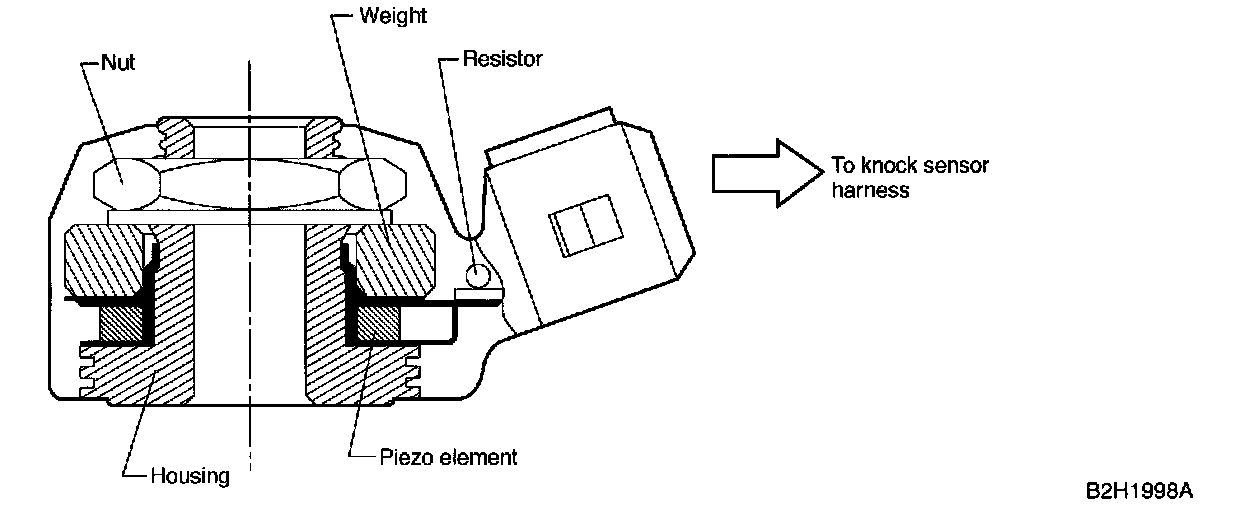 Weight

Nut

Resistor

To knock sensor harness

Housing

Piezo element

B2H1998A