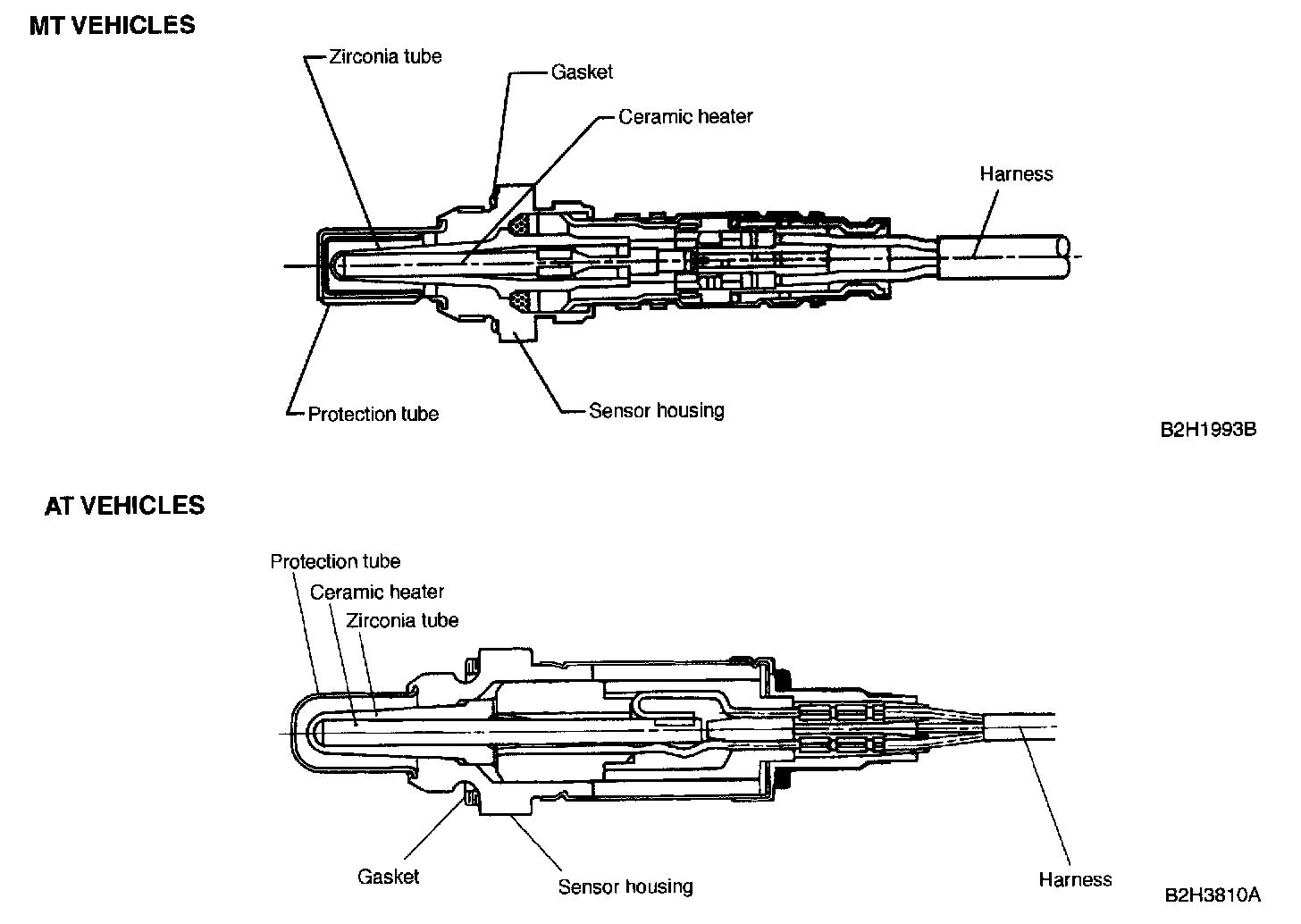 MT VEHICLES

Zirconia tube
Gasket
Ceramic heater
Harness
Protection tube
Sensor housing

B2H1993B

AT VEHICLES

Protection tube
Ceramic heater
Zirconia tube
Gasket
Sensor housing
Harness

B2H3810A