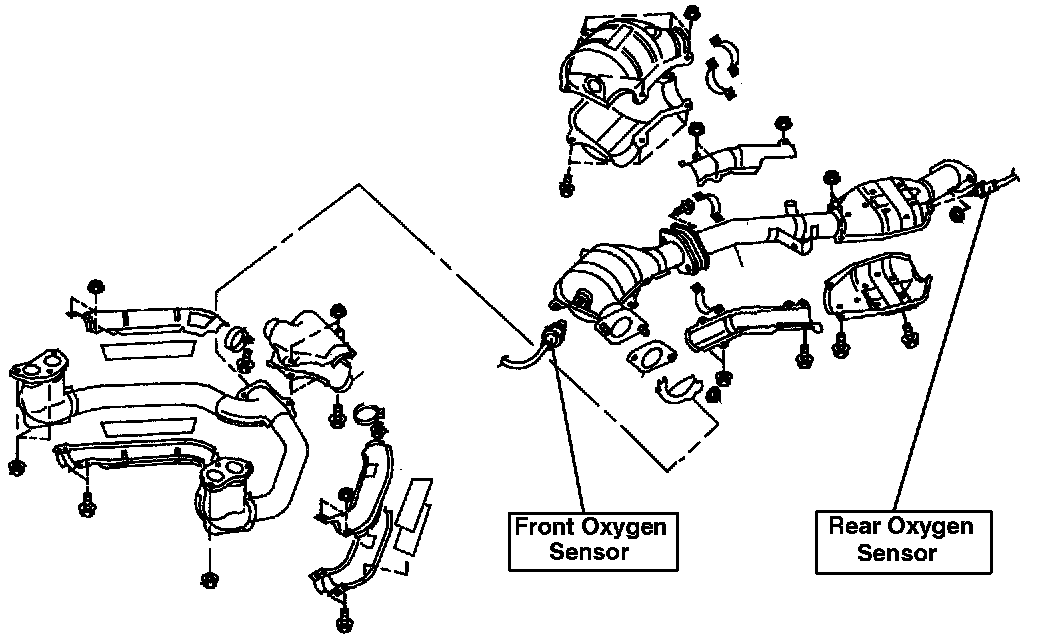 Front Oxygen Sensor

Rear Oxygen Sensor