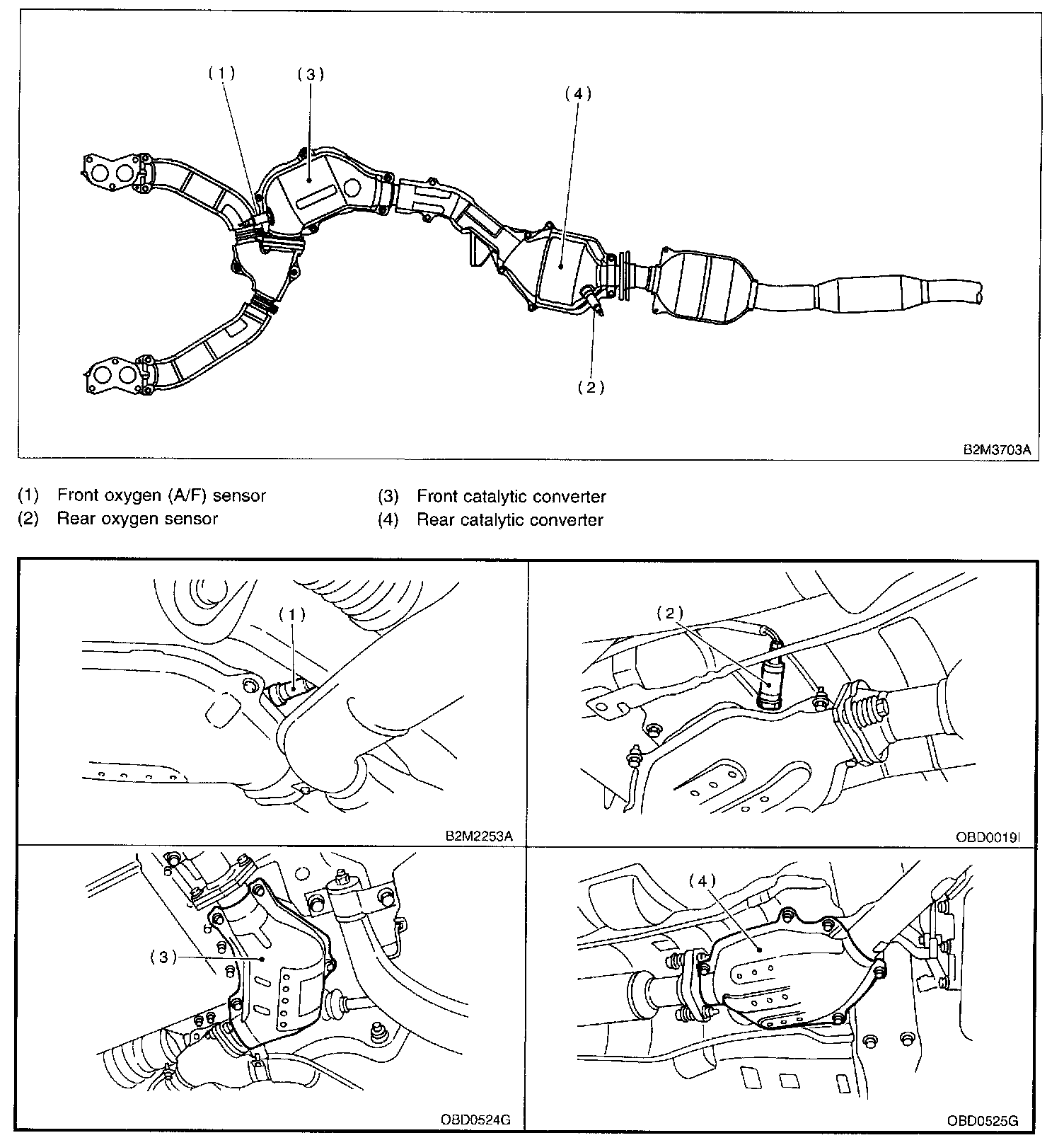 (1)
(3)
(4)
(2)
B2M3703A

(1) Front oxygen (A/F) sensor
(2) Rear oxygen sensor

(3) Front catalytic converter
(4) Rear catalytic converter

(1)
B2M2253A

(2)
OBD0019I

(3)
OBD0524G

(4)
OBD0525G