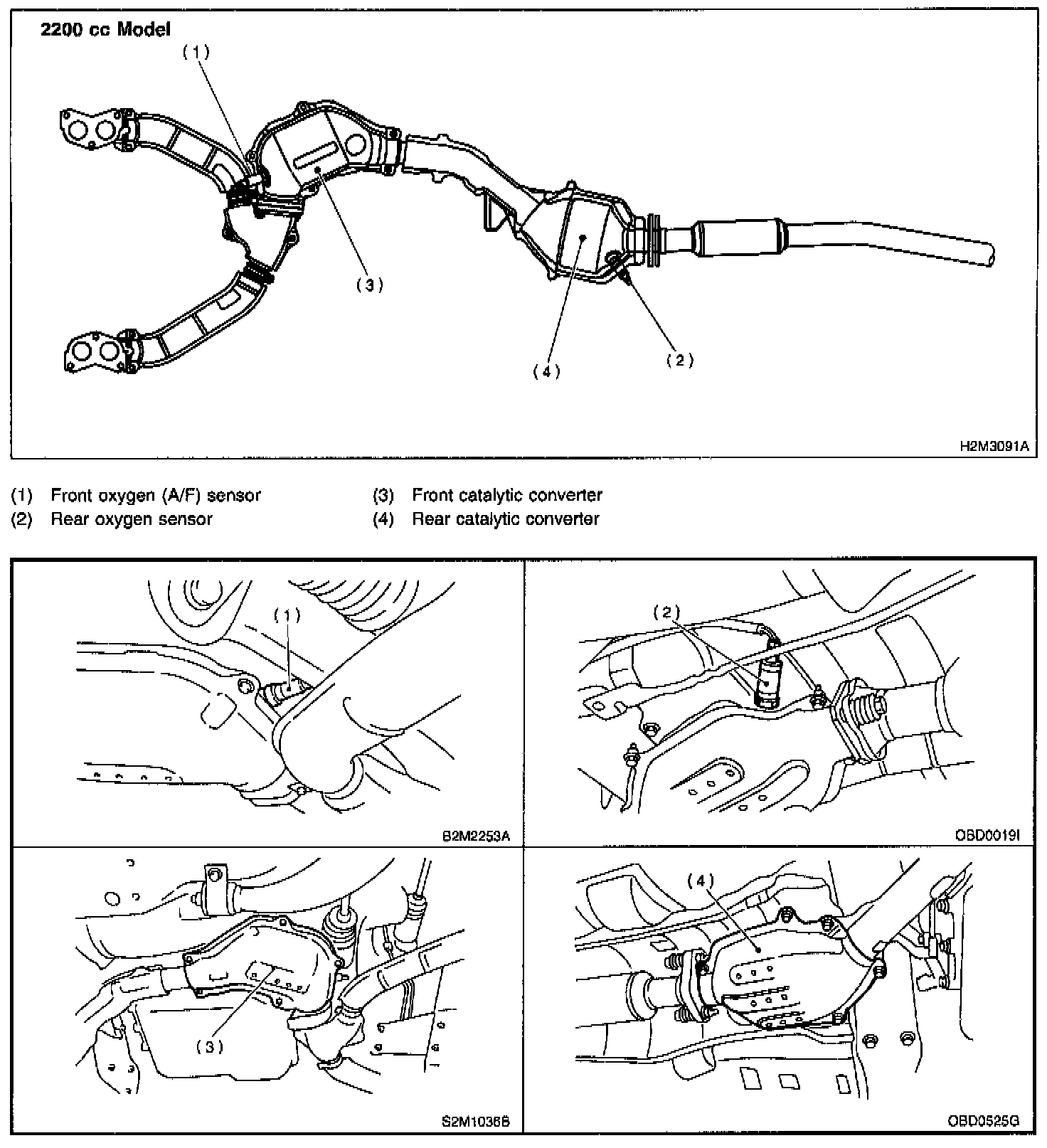 2200 cc Model

(1)

(3)

(4)

(2)

H2M3091A

(1) Front oxygen (A/F) sensor
(2) Rear oxygen sensor

(3) Front catalytic converter
(4) Rear catalytic converter

(1)

B2M2253A

(2)

OBD0019I

(3)

S2M1036B

(4)

OBD0525G