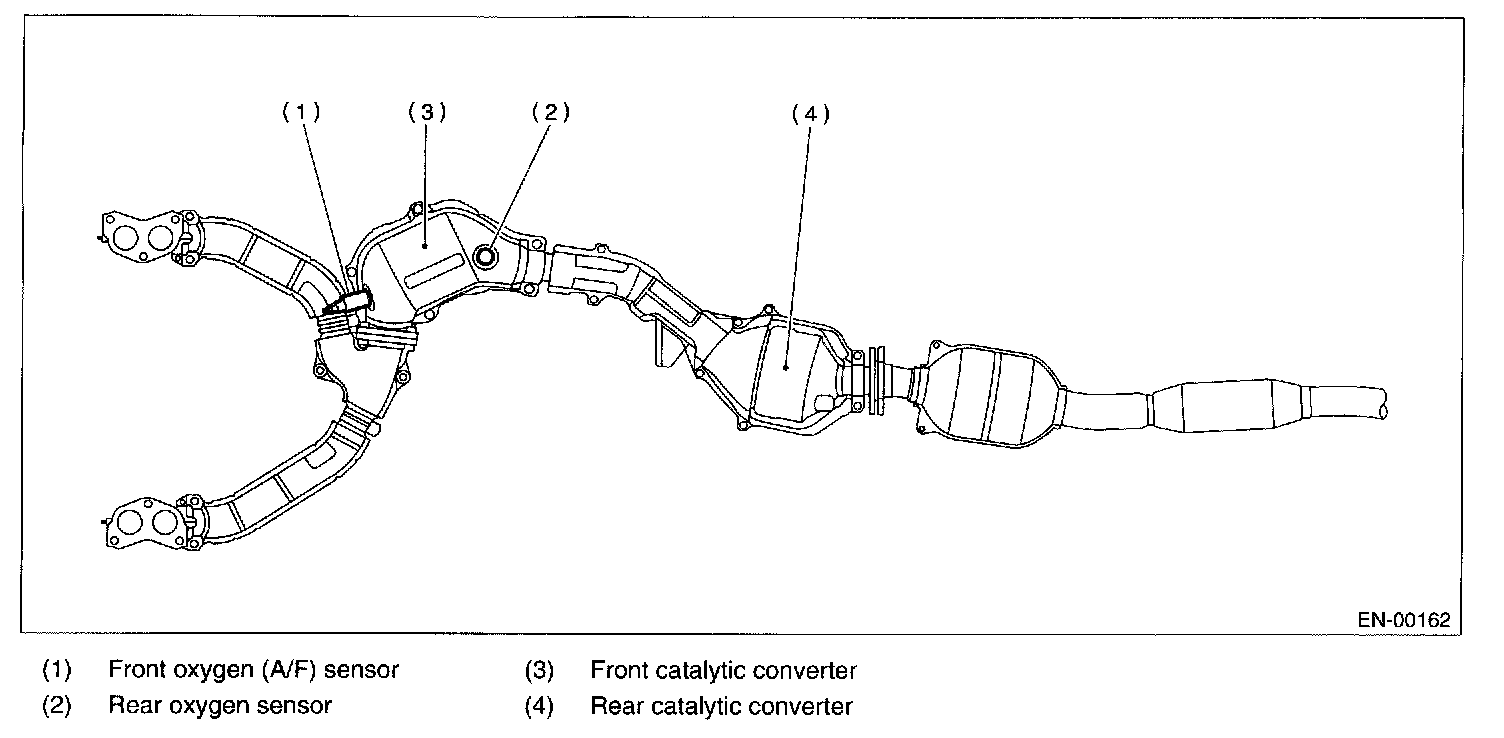 (1)
(3)
(2)
(4)

EN-00162

(1) Front oxygen (A/F) sensor
(2) Rear oxygen sensor
(3) Front catalytic converter
(4) Rear catalytic converter