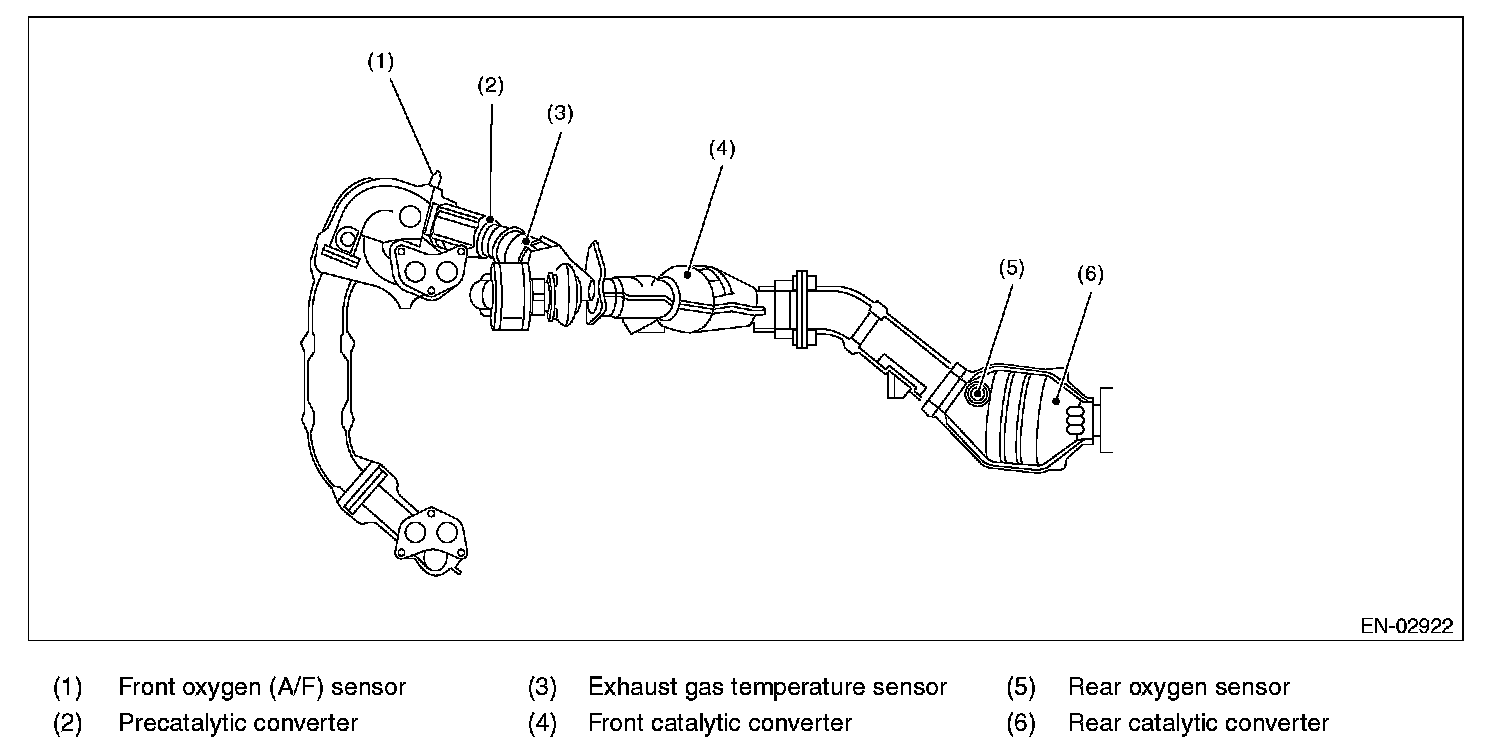 (1)

(2)

(3)

(4)

(5)

(6)

EN-02922

(1) Front oxygen (A/F) sensor
(2) Precatalytic converter

(3) Exhaust gas temperature sensor
(4) Front catalytic converter

(5) Rear oxygen sensor
(6) Rear catalytic converter