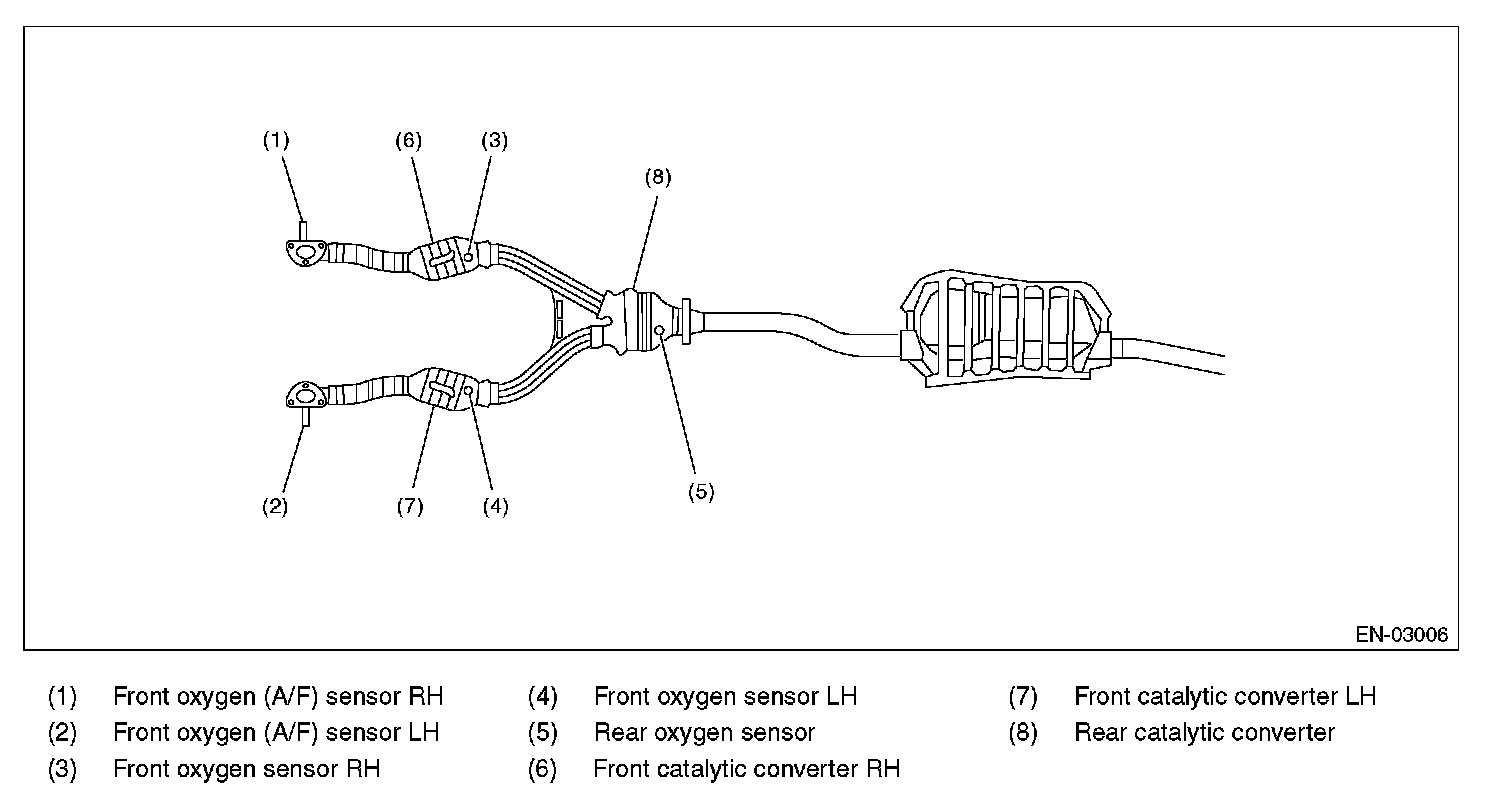 (1)
(6)
(3)
(8)
(2)
(7)
(4)
(5)

EN-03006

(1) Front oxygen (A/F) sensor RH
(2) Front oxygen (A/F) sensor LH
(3) Front oxygen sensor RH
(4) Front oxygen sensor LH
(5) Rear oxygen sensor
(6) Front catalytic converter RH
(7) Front catalytic converter LH
(8) Rear catalytic converter