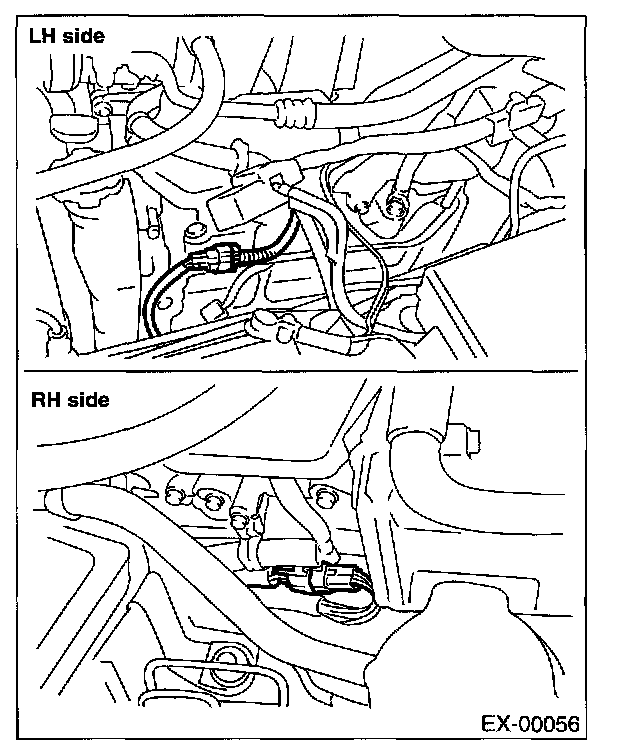 LH side

RH side

EX-00056