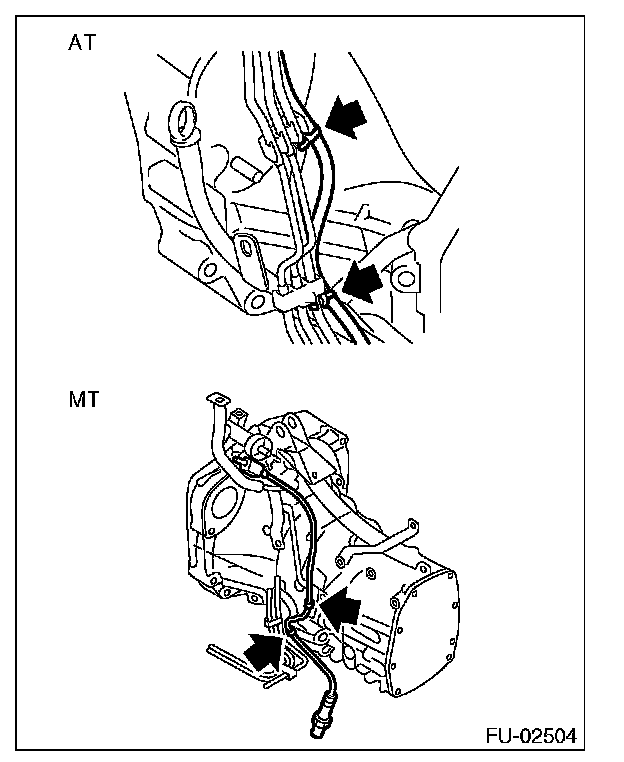 AT

MT

FU-02504