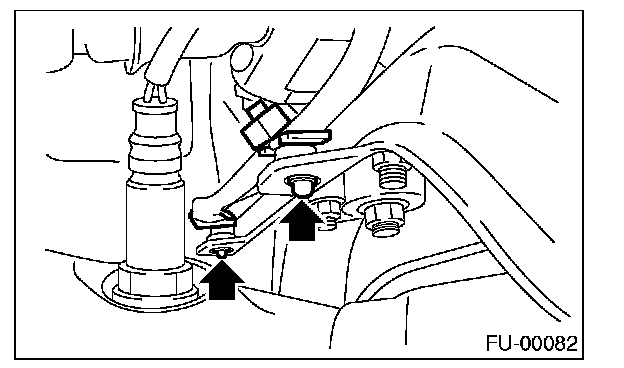 FU-00082