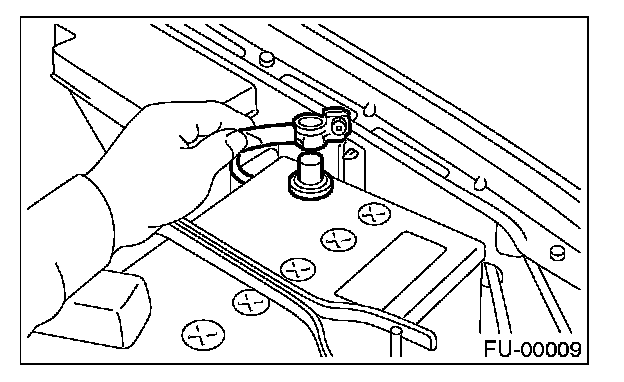 FU-00009