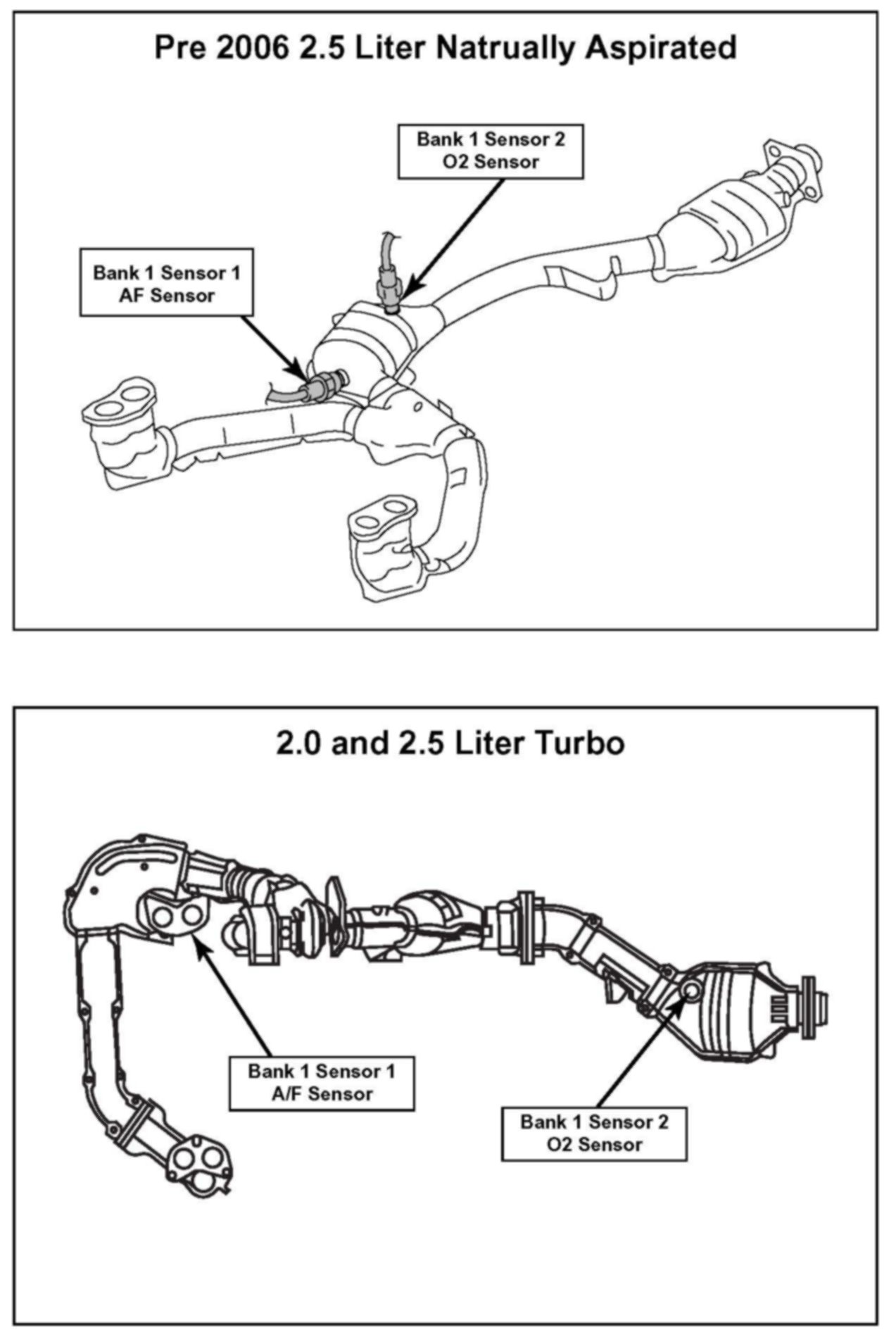 Pre 2006 2.5 Liter Natrually Aspirated

Bank 1 Sensor 2
O2 Sensor

Bank 1 Sensor 1
AF Sensor

2.0 and 2.5 Liter Turbo

Bank 1 Sensor 1
A/F Sensor

Bank 1 Sensor 2
O2 Sensor