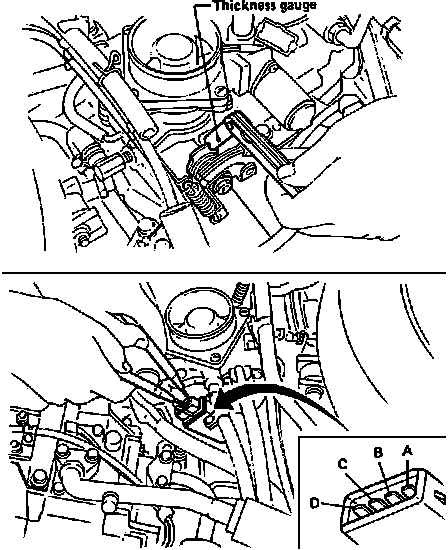 Thickness gauge

C
B
A
D