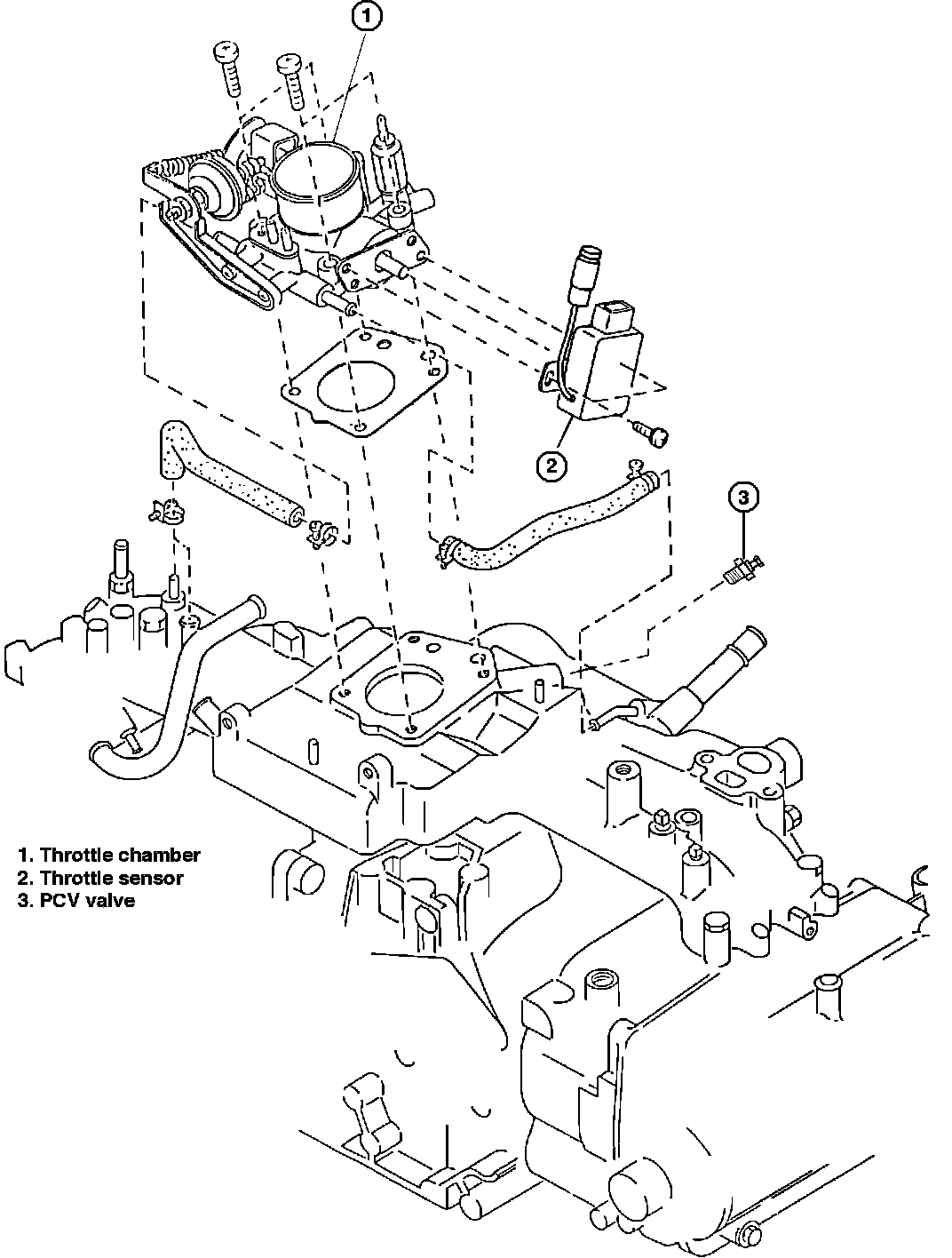 1

2

3

1. Throttle chamber
2. Throttle sensor
3. PCV valve