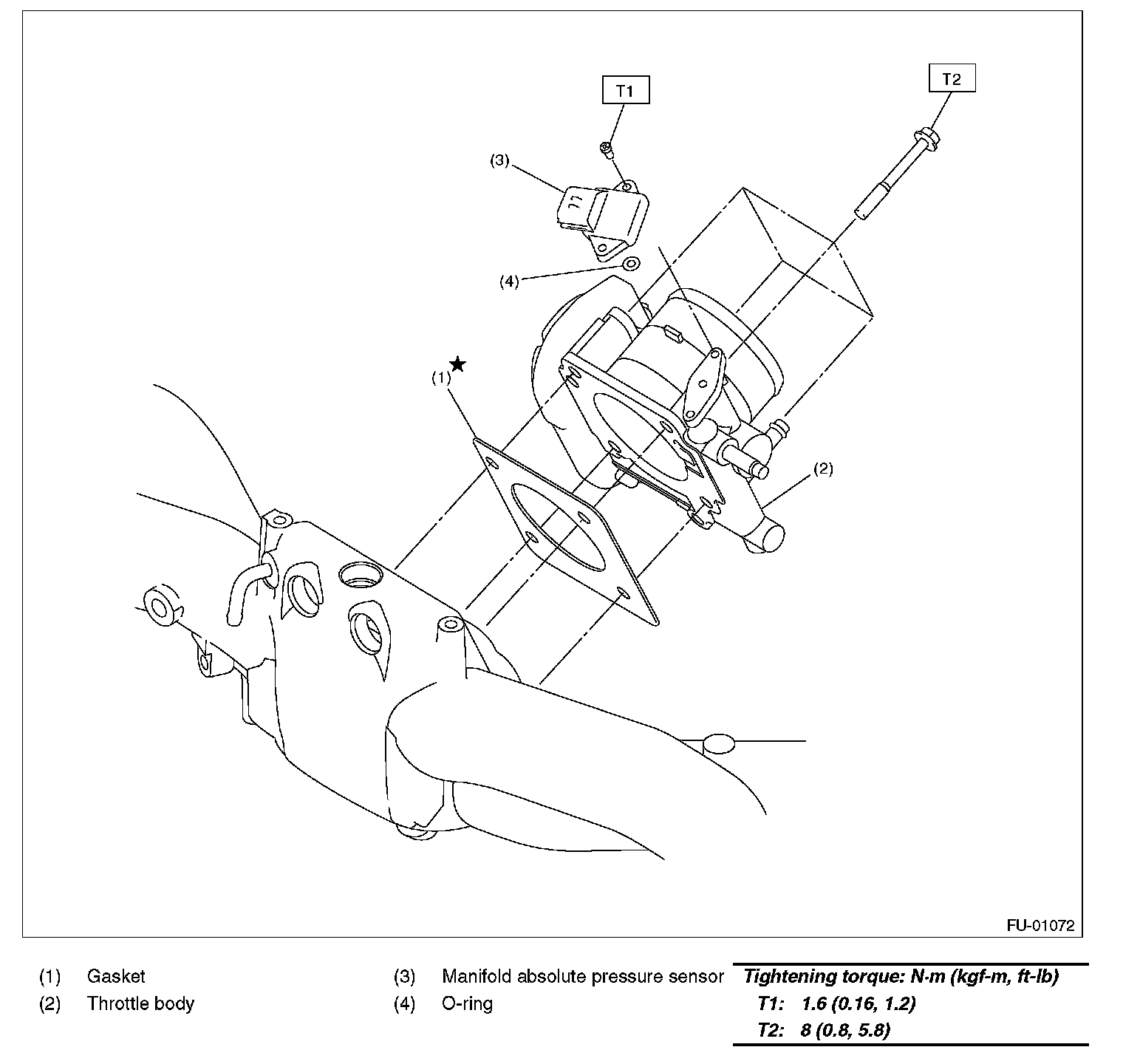 T1

T2

(3)

(4)

(1) ★

(2)

FU-01072

(1) Gasket
(2) Throttle body

(3) Manifold absolute pressure sensor
(4) O-ring

Tightening torque: N·m (kgf-m, ft-lb)
T1: 1.6 (0.16, 1.2)
T2: 8 (0.8, 5.8)