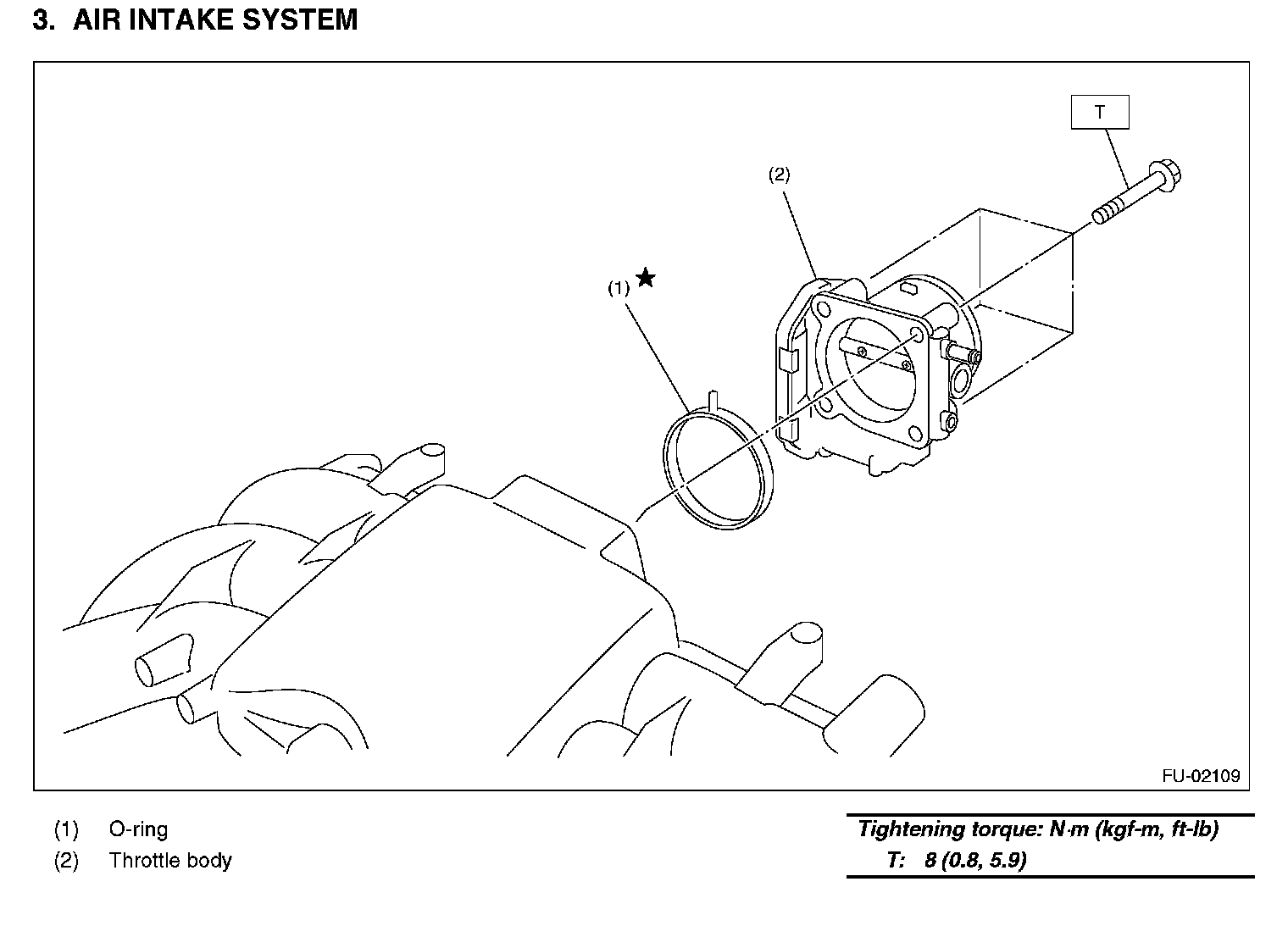 3. AIR INTAKE SYSTEM

T

(2)

(1) ★

FU-02109

(1) O-ring
(2) Throttle body

Tightening torque: N·m (kgf-m, ft-lb)
T: 8 (0.8, 5.9)