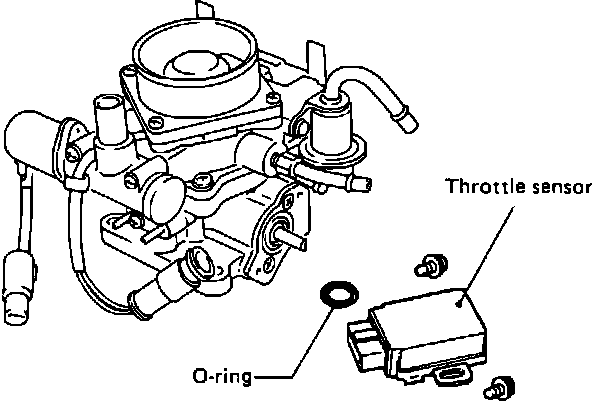 Throttle sensor

O-ring