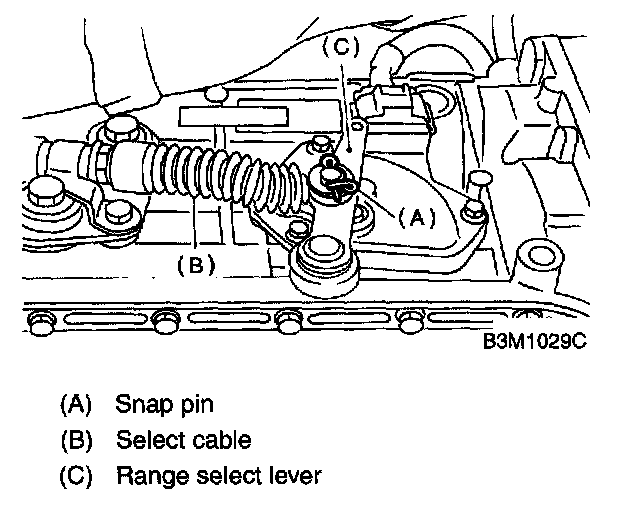 (C)
(A)
(B)
B3M1029C

(A) Snap pin
(B) Select cable
(C) Range select lever