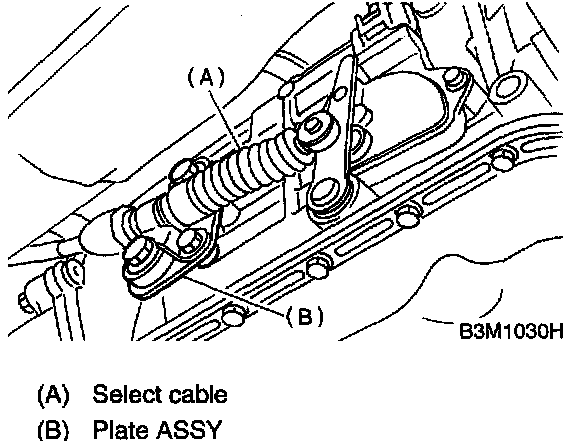 (A)

(B)

B3M1030H

(A) Select cable
(B) Plate ASSY