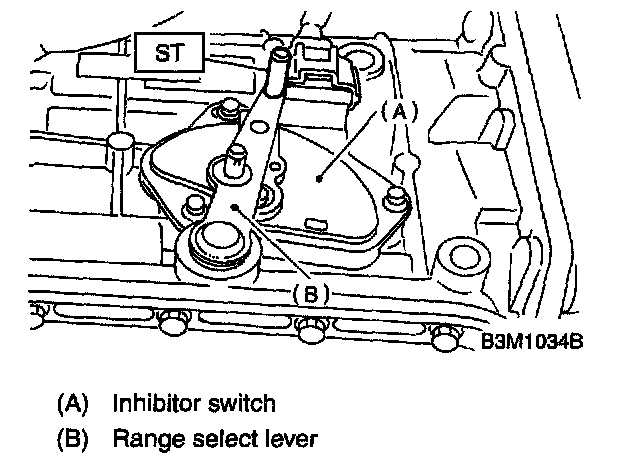 ST

(A)

(B)

B3M1034B

(A) Inhibitor switch

(B) Range select lever