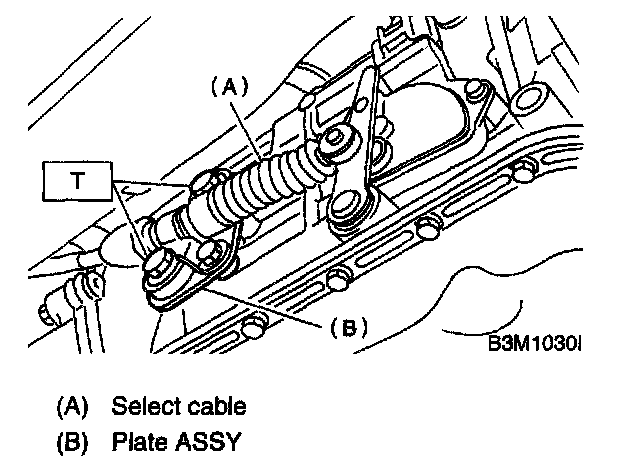 (A)

T

(B)

B3M1030I

(A) Select cable
(B) Plate ASSY