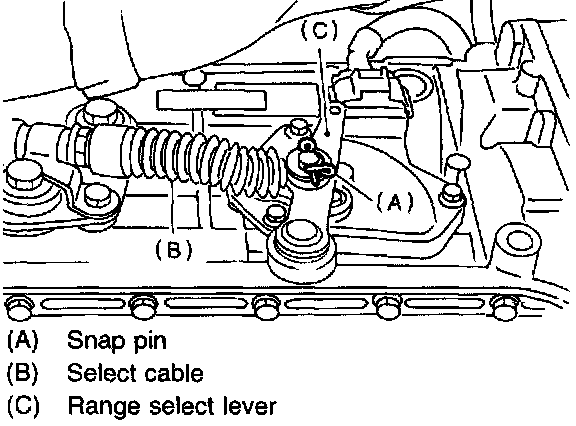 (C)
(A)
(B)

(A) Snap pin
(B) Select cable
(C) Range select lever