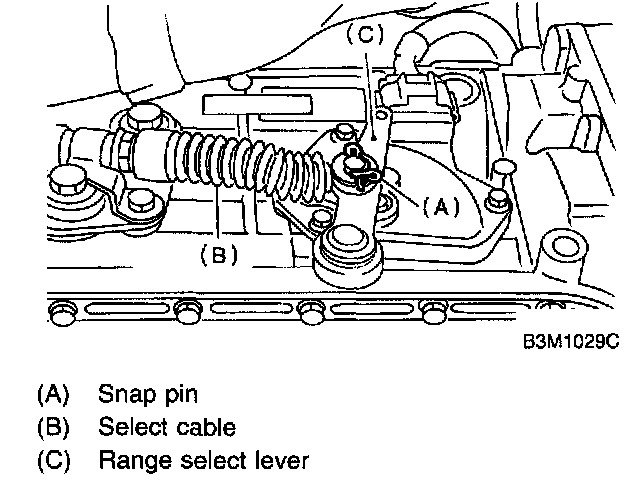 (C)
(A)
(B)
B3M1029C

(A) Snap pin
(B) Select cable
(C) Range select lever