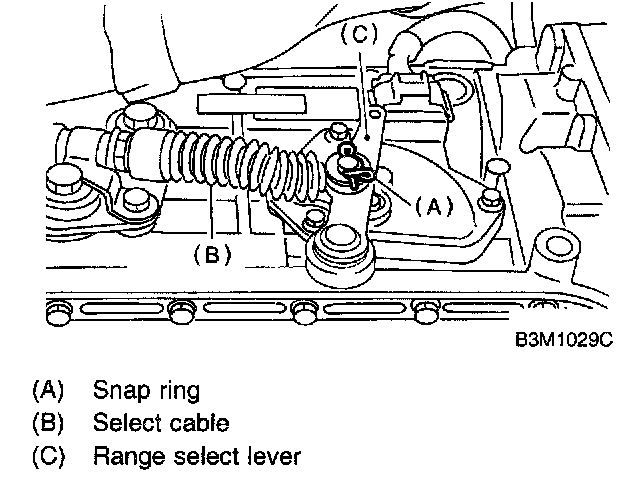 (C)

(A)

(B)

B3M1029C

(A) Snap ring
(B) Select cable
(C) Range select lever