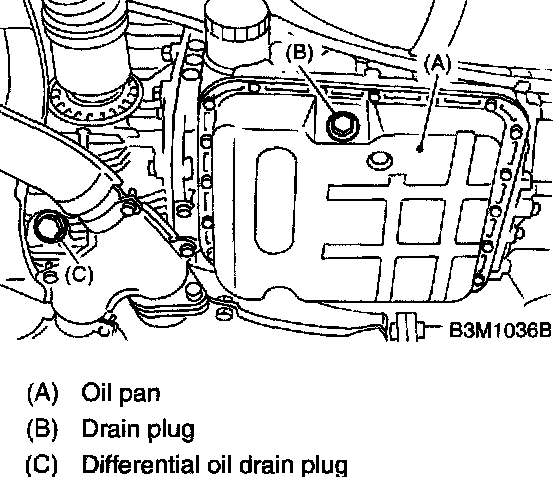 (B)
(A)
(C)
B3M1036B

(A) Oil pan
(B) Drain plug
(C) Differential oil drain plug